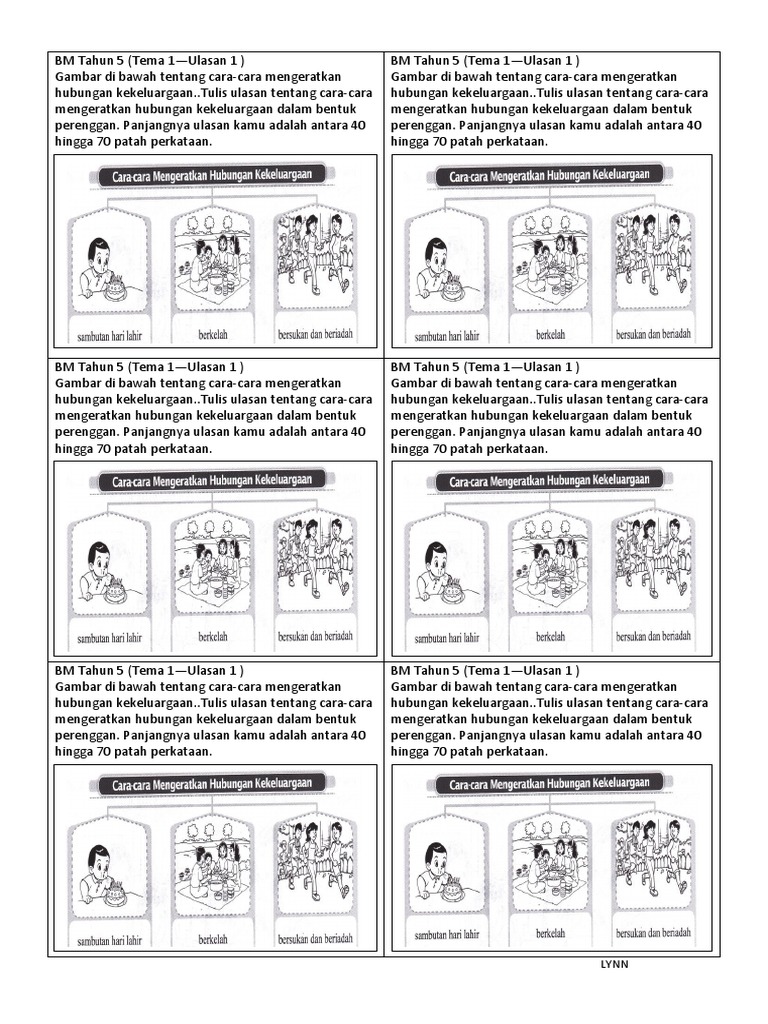 BM Tahun 5 (Tema 1—Ulasan 1 )
Gambar di bawah tentang cara-cara mengeratkan hubungan kekeluargaan..Tulis ulasan tentang cara-cara mengeratkan hubungan kekeluargaan dalam bentuk perenggan. Panjangnya ulasan kamu adalah antara 40 hingga 70 patah perkataan.

Cara-cara Mengeratkan Hubungan Kekeluargaan

sambutan hari lahir

berkelah

bersukan dan beriadah

BM Tahun 5 (Tema 1—Ulasan 1 )
Gambar di bawah tentang cara-cara mengeratkan hubungan kekeluargaan..Tulis ulasan tentang cara-cara mengeratkan hubungan kekeluargaan dalam bentuk perenggan. Panjangnya ulasan kamu adalah antara 40 hingga 70 patah perkataan.

Cara-cara Mengeratkan Hubungan Kekeluargaan

sambutan hari lahir

berkelah

bersukan dan beriadah

BM Tahun 5 (Tema 1—Ulasan 1 )
Gambar di bawah tentang cara-cara mengeratkan hubungan kekeluargaan..Tulis ulasan tentang cara-cara mengeratkan hubungan kekeluargaan dalam bentuk perenggan. Panjangnya ulasan kamu adalah antara 40 hingga 70 patah perkataan.

Cara-cara Mengeratkan Hubungan Kekeluargaan

sambutan hari lahir

berkelah

bersukan dan beriadah

BM Tahun 5 (Tema 1—Ulasan 1 )
Gambar di bawah tentang cara-cara mengeratkan hubungan kekeluargaan..Tulis ulasan tentang cara-cara mengeratkan hubungan kekeluargaan dalam bentuk perenggan. Panjangnya ulasan kamu adalah antara 40 hingga 70 patah perkataan.

Cara-cara Mengeratkan Hubungan Kekeluargaan

sambutan hari lahir

berkelah

bersukan dan beriadah

BM Tahun 5 (Tema 1—Ulasan 1 )
Gambar di bawah tentang cara-cara mengeratkan hubungan kekeluargaan..Tulis ulasan tentang cara-cara mengeratkan hubungan kekeluargaan dalam bentuk perenggan. Panjangnya ulasan kamu adalah antara 40 hingga 70 patah perkataan.

Cara-cara Mengeratkan Hubungan Kekeluargaan

sambutan hari lahir

berkelah

bersukan dan beriadah

BM Tahun 5 (Tema 1—Ulasan 1 )
Gambar di bawah tentang cara-cara mengeratkan hubungan kekeluargaan..Tulis ulasan tentang cara-cara mengeratkan hubungan kekeluargaan dalam bentuk perenggan. Panjangnya ulasan kamu adalah antara 40 hingga 70 patah perkataan.

Cara-cara Mengeratkan Hubungan Kekeluargaan

sambutan hari lahir

berkelah

bersukan dan beriadah

LYNN