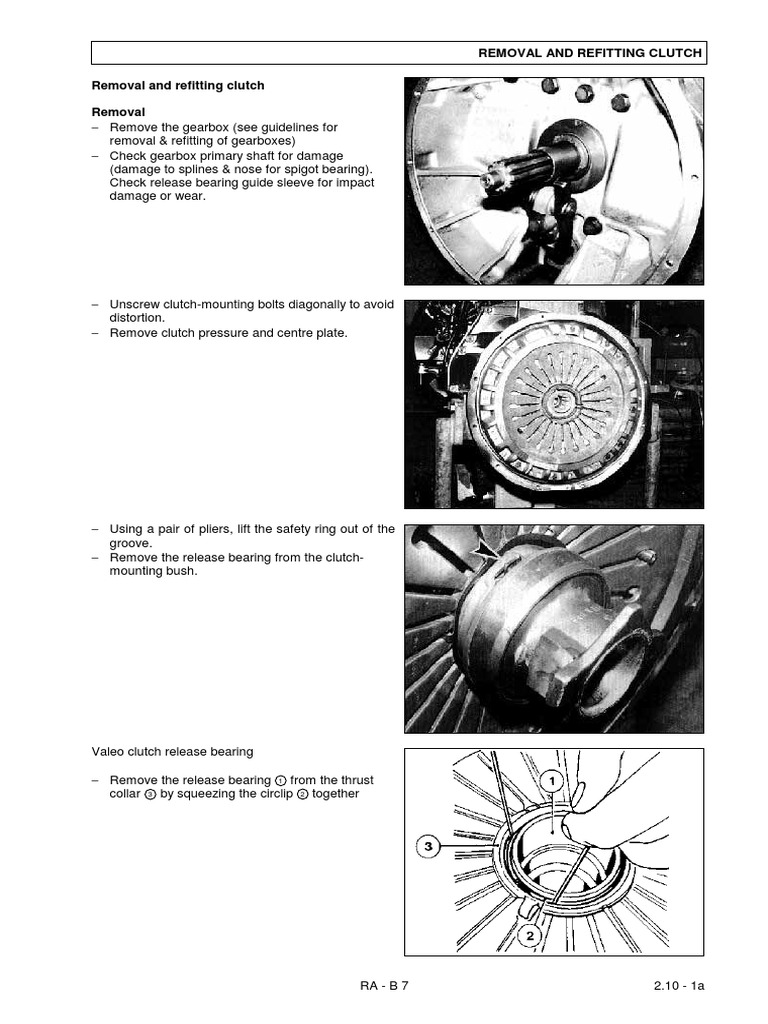 REMOVAL AND REFITTING CLUTCH

Removal and refitting clutch

Removal
– Remove the gearbox (see guidelines for removal & refitting of gearboxes)
– Check gearbox primary shaft for damage (damage to splines & nose for spigot bearing). Check release bearing guide sleeve for impact damage or wear.

– Unscrew clutch-mounting bolts diagonally to avoid distortion.
– Remove clutch pressure and centre plate.

– Using a pair of pliers, lift the safety ring out of the groove.
– Remove the release bearing from the clutch-mounting bush.

Valeo clutch release bearing

– Remove the release bearing ① from the thrust collar ③ by squeezing the circlip ② together

1
3
2

RA - B 7

2.10 - 1a