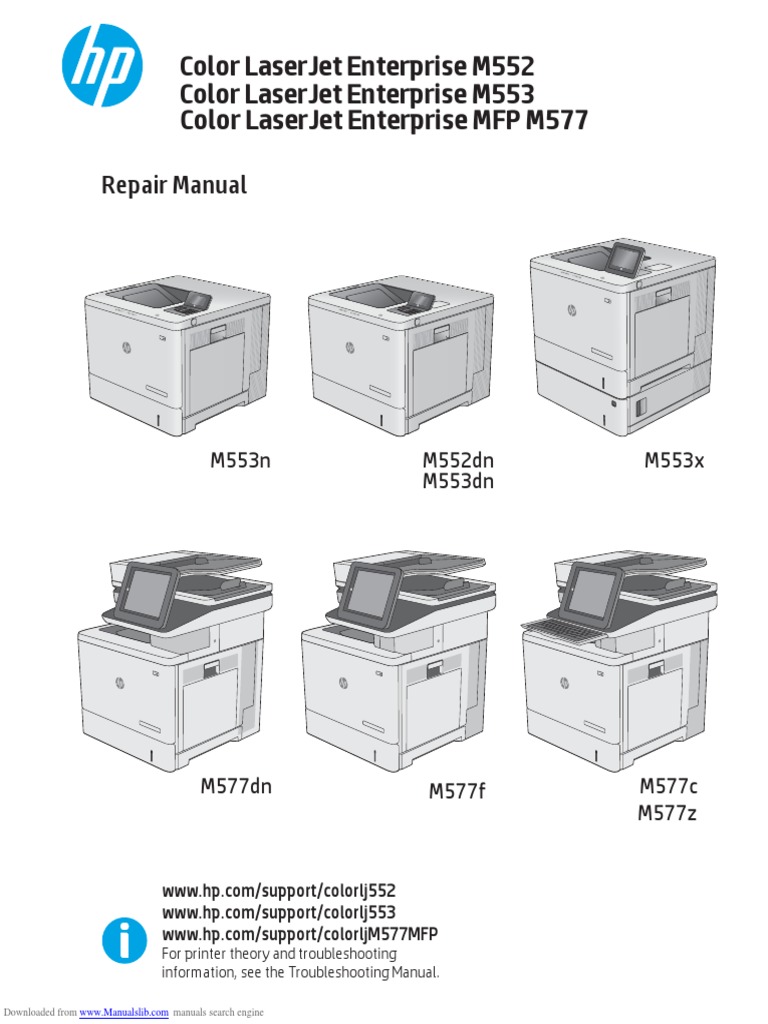 hp

Color LaserJet Enterprise M552
Color LaserJet Enterprise M553
Color LaserJet Enterprise MFP M577

Repair Manual

M553n

M552dn
M553dn

M553x

M577dn

M577f

M577c
M577z

www.hp.com/support/colorlj552
www.hp.com/support/colorlj553
www.hp.com/support/colorljM577MFP
For printer theory and troubleshooting information, see the Troubleshooting Manual.

Downloaded from www.Manualslib.com manuals search engine