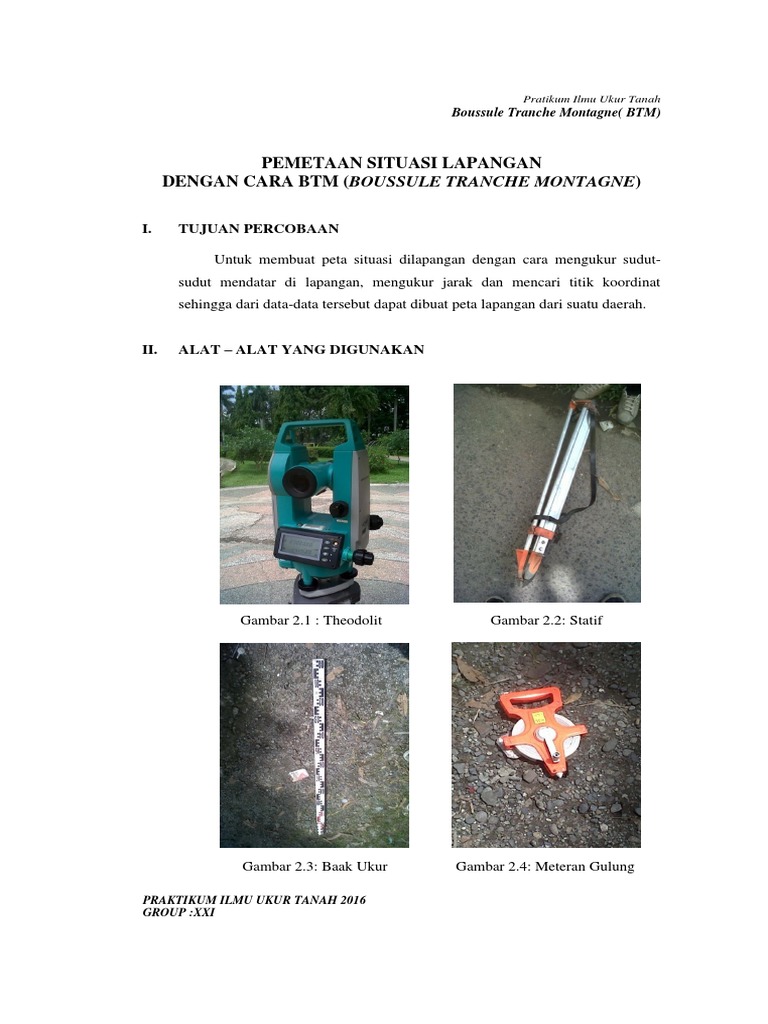 Pratikum Ilmu Ukur Tanah
Boussule Tranche Montagne( BTM)

PEMETAAN SITUASI LAPANGAN
DENGAN CARA BTM (BOUSSULE TRANCHE MONTAGNE)

I. TUJUAN PERCOBAAN

Untuk membuat peta situasi dilapangan dengan cara mengukur sudut-sudut mendatar di lapangan, mengukur jarak dan mencari titik koordinat sehingga dari data-data tersebut dapat dibuat peta lapangan dari suatu daerah.

II. ALAT – ALAT YANG DIGUNAKAN

Gambar 2.1 : Theodolit

Gambar 2.2: Statif

Gambar 2.3: Baak Ukur

Gambar 2.4: Meteran Gulung

PRAKTIKUM ILMU UKUR TANAH 2016
GROUP :XXI