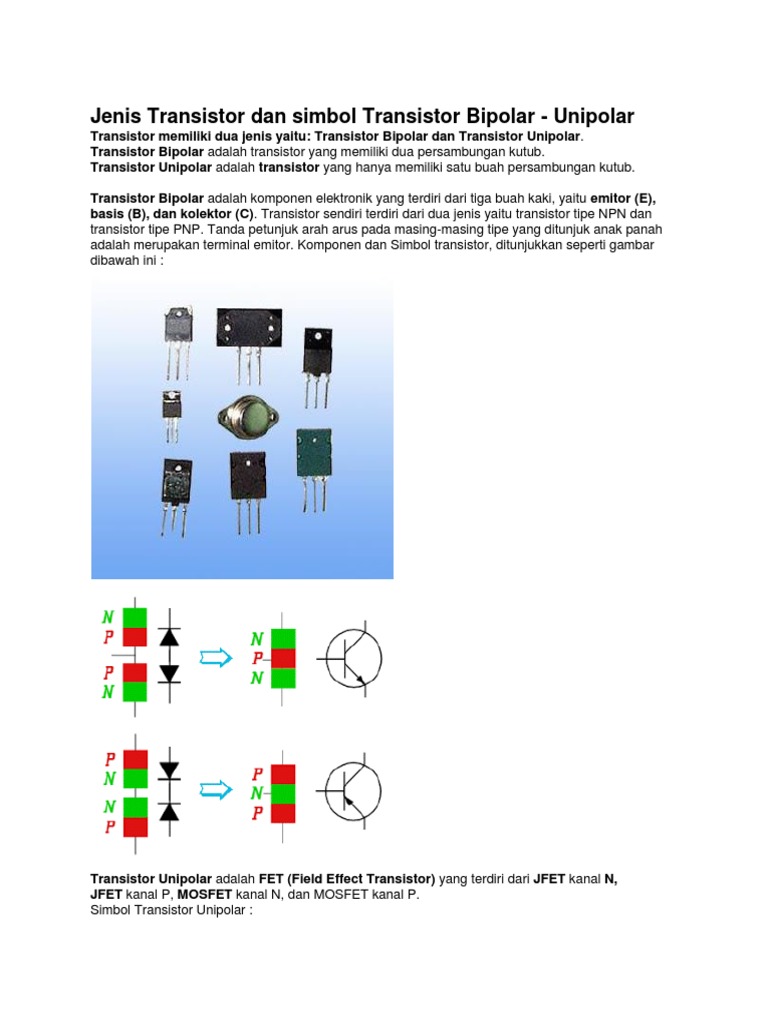 Jenis Transistor dan simbol Transistor Bipolar - Unipolar
Transistor memiliki dua jenis yaitu: Transistor Bipolar dan Transistor Unipolar.
Transistor Bipolar adalah transistor yang memiliki dua persambungan kutub.
Transistor Unipolar adalah transistor yang hanya memiliki satu buah persambungan kutub.

Transistor Bipolar adalah komponen elektronik yang terdiri dari tiga buah kaki, yaitu emitor (E), basis (B), dan kolektor (C). Transistor sendiri terdiri dari dua jenis yaitu transistor tipe NPN dan transistor tipe PNP. Tanda petunjuk arah arus pada masing-masing tipe yang ditunjuk anak panah adalah merupakan terminal emitor. Komponen dan Simbol transistor, ditunjukkan seperti gambar dibawah ini :

N
P
P
N
N
P
N

P
N
N
P
P
N
P

Transistor Unipolar adalah FET (Field Effect Transistor) yang terdiri dari JFET kanal N, JFET kanal P, MOSFET kanal N, dan MOSFET kanal P.
Simbol Transistor Unipolar :