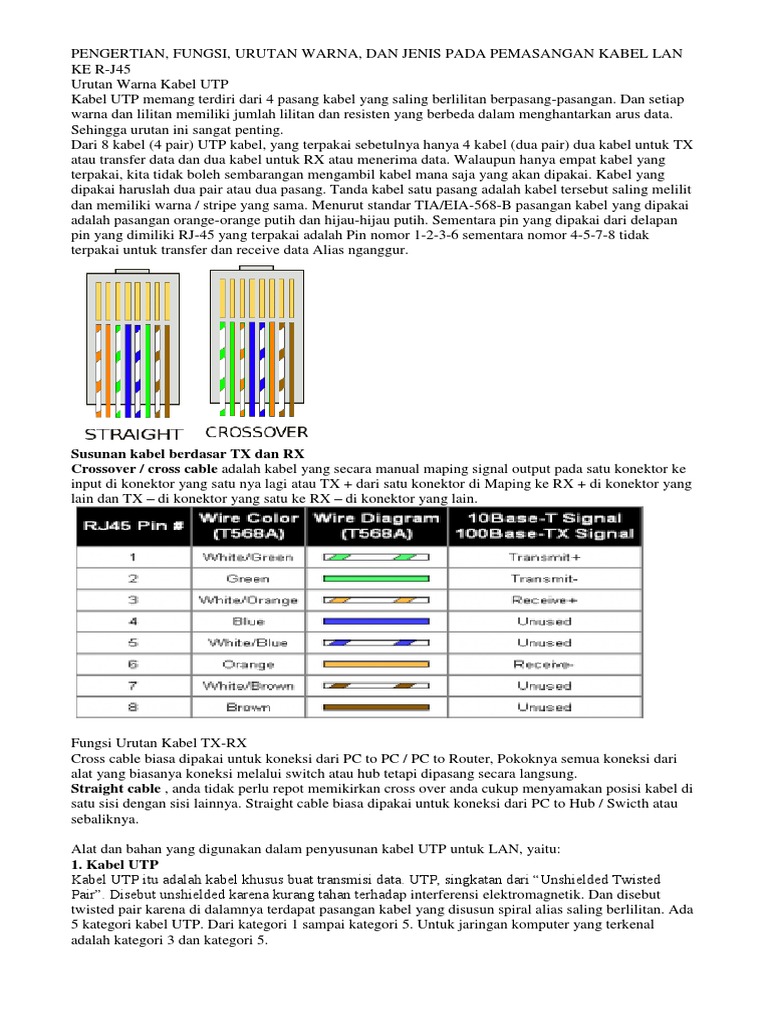 PENGERTIAN, FUNGSI, URUTAN WARNA, DAN JENIS PADA PEMASANGAN KABEL LAN KE R-J45
Urutan Warna Kabel UTP
Kabel UTP memang terdiri dari 4 pasang kabel yang saling berlilitan berpasang-pasangan. Dan setiap warna dan lilitan memiliki jumlah lilitan dan resisten yang berbeda dalam menghantarkan arus data. Sehingga urutan ini sangat penting.
Dari 8 kabel (4 pair) UTP kabel, yang terpakai sebetulnya hanya 4 kabel (dua pair) dua kabel untuk TX atau transfer data dan dua kabel untuk RX atau menerima data. Walaupun hanya empat kabel yang terpakai, kita tidak boleh sembarangan mengambil kabel mana saja yang akan dipakai. Kabel yang dipakai haruslah dua pair atau dua pasang. Tanda kabel satu pasang adalah kabel tersebut saling melilit dan memiliki warna / stripe yang sama. Menurut standar TIA/EIA-568-B pasangan kabel yang dipakai adalah pasangan orange-orange putih dan hijau-hijau putih. Sementara pin yang dipakai dari delapan pin yang dimiliki RJ-45 yang terpakai adalah Pin nomor 1-2-3-6 sementara nomor 4-5-7-8 tidak terpakai untuk transfer dan receive data Alias nganggur.

STRAIGHT CROSSOVER

Susunan kabel berdasar TX dan RX
Crossover / cross cable adalah kabel yang secara manual maping signal output pada satu konektor ke input di konektor yang satu nya lagi atau TX + dari satu konektor di Maping ke RX + di konektor yang lain dan TX – di konektor yang satu ke RX – di konektor yang lain.

| RJ45 Pin # | Wire Color (T568A) | Wire Diagram (T568A) | 10Base-T Signal 100Base-TX Signal |
|---|---|---|---|
| 1 | White/Green | | Transmit+ |
| 2 | Green | | Transmit- |
| 3 | White/Orange | | Receive+ |
| 4 | Blue | | Unused |
| 5 | White/Blue | | Unused |
| 6 | Orange | | Receive- |
| 7 | White/Brown | | Unused |
| 8 | Brown | | Unused |

Fungsi Urutan Kabel TX-RX
Cross cable biasa dipakai untuk koneksi dari PC to PC / PC to Router, Pokoknya semua koneksi dari alat yang biasanya koneksi melalui switch atau hub tetapi dipasang secara langsung.
Straight cable , anda tidak perlu repot memikirkan cross over anda cukup menyamakan posisi kabel di satu sisi dengan sisi lainnya. Straight cable biasa dipakai untuk koneksi dari PC to Hub / Swicth atau sebaliknya.

Alat dan bahan yang digunakan dalam penyusunan kabel UTP untuk LAN, yaitu:
1. Kabel UTP
Kabel UTP itu adalah kabel khusus buat transmisi data. UTP, singkatan dari “Unshielded Twisted Pair”. Disebut unshielded karena kurang tahan terhadap interferensi elektromagnetik. Dan disebut twisted pair karena di dalamnya terdapat pasangan kabel yang disusun spiral alias saling berlilitan. Ada 5 kategori kabel UTP. Dari kategori 1 sampai kategori 5. Untuk jaringan komputer yang terkenal adalah kategori 3 dan kategori 5.