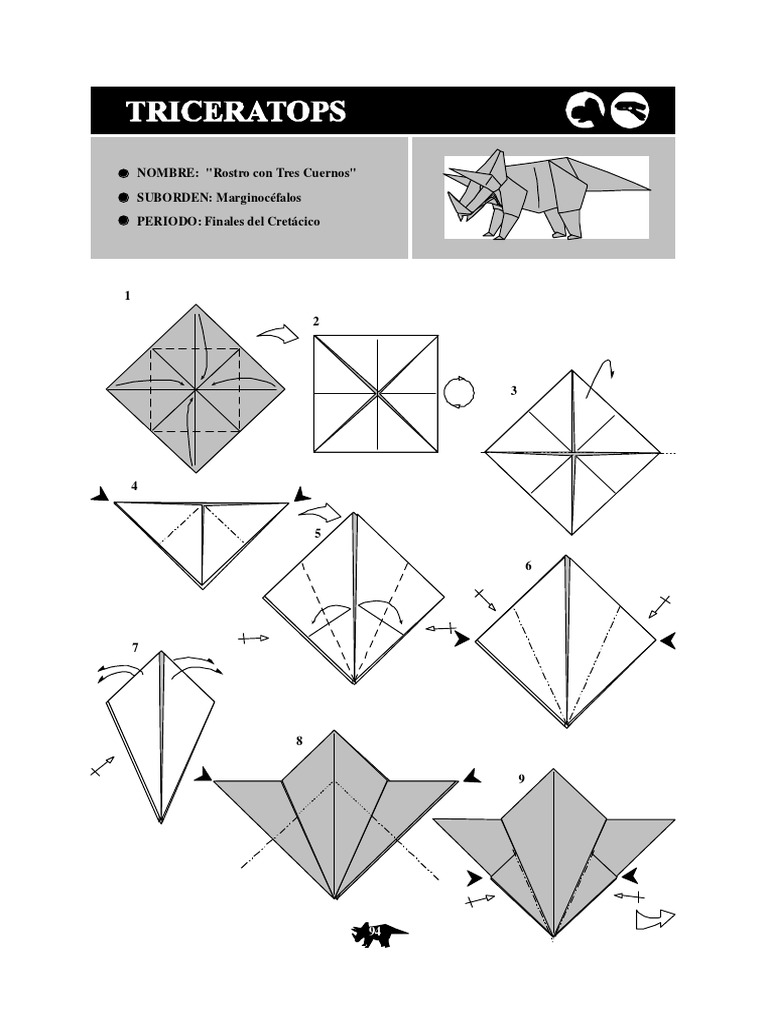 TRICERATOPS

NOMBRE: "Rostro con Tres Cuernos"

SUBORDEN: Marginocéfalos

PERIODO: Finales del Cretácico

1

2

3

4

5

6

7

8

9

94