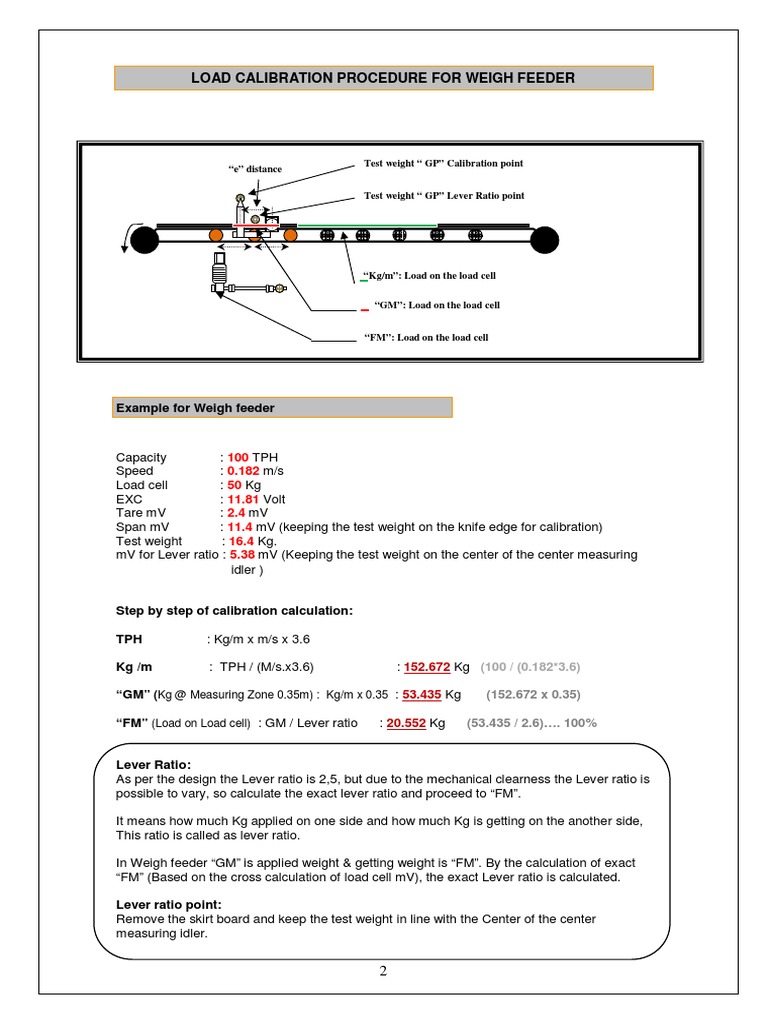 LOAD CALIBRATION PROCEDURE FOR WEIGH FEEDER

"e" distance

Test weight " GP" Calibration point

Test weight " GP" Lever Ratio point

"Kg/m": Load on the load cell

"GM": Load on the load cell

"FM": Load on the load cell

Example for Weigh feeder

Capacity : 100 TPH
Speed : 0.182 m/s
Load cell : 50 Kg
EXC : 11.81 Volt
Tare mV : 2.4 mV
Span mV : 11.4 mV (keeping the test weight on the knife edge for calibration)
Test weight : 16.4 Kg.
mV for Lever ratio : 5.38 mV (Keeping the test weight on the center of the center measuring idler )

Step by step of calibration calculation:

TPH : Kg/m x m/s x 3.6

Kg /m : TPH / (M/s.x3.6) : 152.672 Kg (100 / (0.182*3.6)

"GM" (Kg @ Measuring Zone 0.35m) : Kg/m x 0.35 : 53.435 Kg (152.672 x 0.35)

"FM" (Load on Load cell) : GM / Lever ratio : 20.552 Kg (53.435 / 2.6)…. 100%

Lever Ratio:
As per the design the Lever ratio is 2,5, but due to the mechanical clearness the Lever ratio is possible to vary, so calculate the exact lever ratio and proceed to "FM".

It means how much Kg applied on one side and how much Kg is getting on the another side, This ratio is called as lever ratio.

In Weigh feeder "GM" is applied weight & getting weight is "FM". By the calculation of exact "FM" (Based on the cross calculation of load cell mV), the exact Lever ratio is calculated.

Lever ratio point:
Remove the skirt board and keep the test weight in line with the Center of the center measuring idler.

2