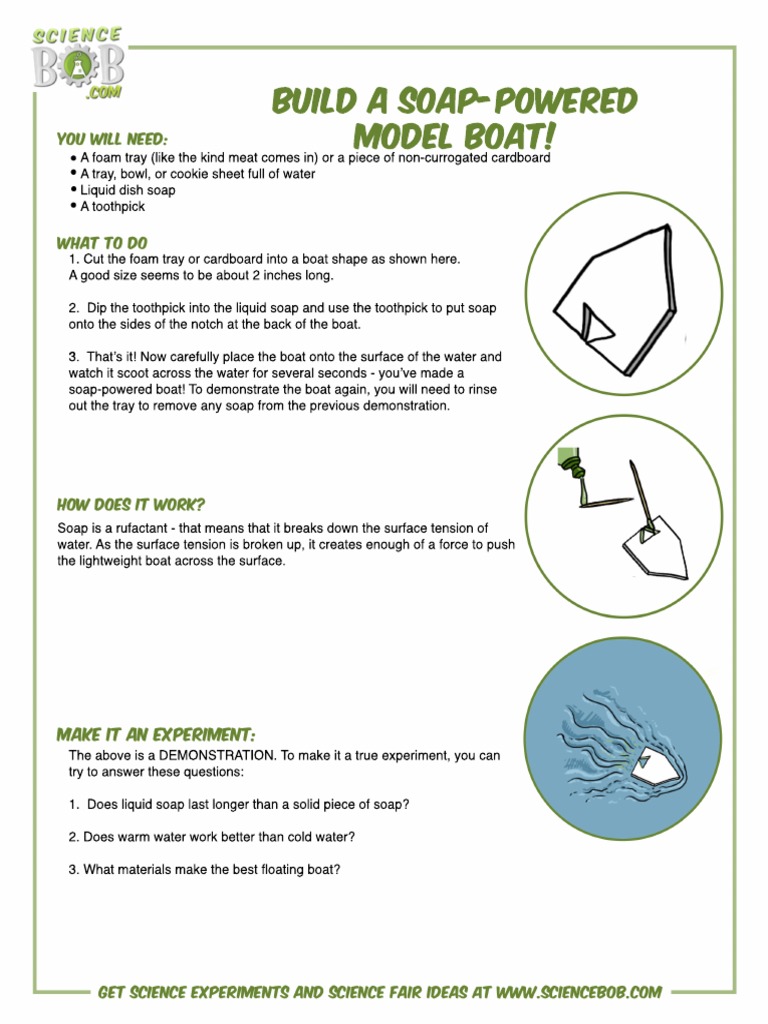 SCIENCE BOB .COM

BUILD A SOAP-POWERED MODEL BOAT!

YOU WILL NEED:
• A foam tray (like the kind meat comes in) or a piece of non-currogated cardboard
• A tray, bowl, or cookie sheet full of water
• Liquid dish soap
• A toothpick

WHAT TO DO
1. Cut the foam tray or cardboard into a boat shape as shown here. A good size seems to be about 2 inches long.

2. Dip the toothpick into the liquid soap and use the toothpick to put soap onto the sides of the notch at the back of the boat.

3. That's it! Now carefully place the boat onto the surface of the water and watch it scoot across the water for several seconds - you've made a soap-powered boat! To demonstrate the boat again, you will need to rinse out the tray to remove any soap from the previous demonstration.

HOW DOES IT WORK?
Soap is a rufactant - that means that it breaks down the surface tension of water. As the surface tension is broken up, it creates enough of a force to push the lightweight boat across the surface.

MAKE IT AN EXPERIMENT:
The above is a DEMONSTRATION. To make it a true experiment, you can try to answer these questions:

1. Does liquid soap last longer than a solid piece of soap?

2. Does warm water work better than cold water?

3. What materials make the best floating boat?

GET SCIENCE EXPERIMENTS AND SCIENCE FAIR IDEAS AT WWW.SCIENCEBOB.COM