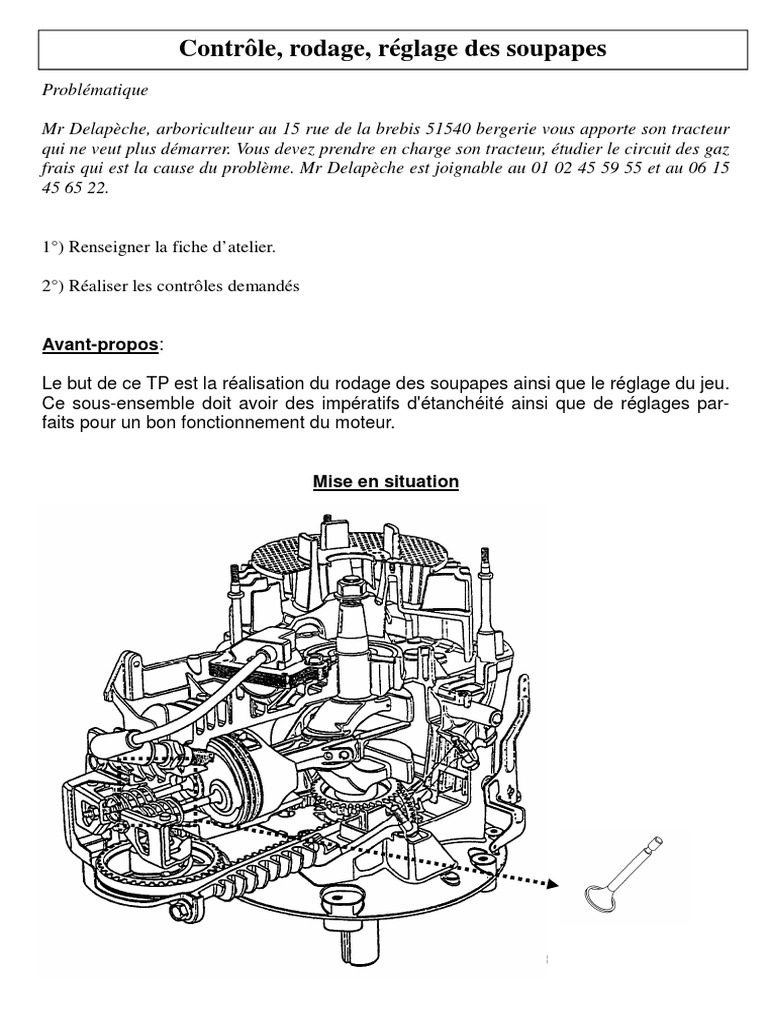 Contrôle, rodage, réglage des soupapes

Problématique

Mr Delapèche, arboriculteur au 15 rue de la brebis 51540 bergerie vous apporte son tracteur qui ne veut plus démarrer. Vous devez prendre en charge son tracteur, étudier le circuit des gaz frais qui est la cause du problème. Mr Delapèche est joignable au 01 02 45 59 55 et au 06 15 45 65 22.

1°) Renseigner la fiche d'atelier.

2°) Réaliser les contrôles demandés

Avant-propos:

Le but de ce TP est la réalisation du rodage des soupapes ainsi que le réglage du jeu. Ce sous-ensemble doit avoir des impératifs d'étanchéité ainsi que de réglages parfaits pour un bon fonctionnement du moteur.

Mise en situation