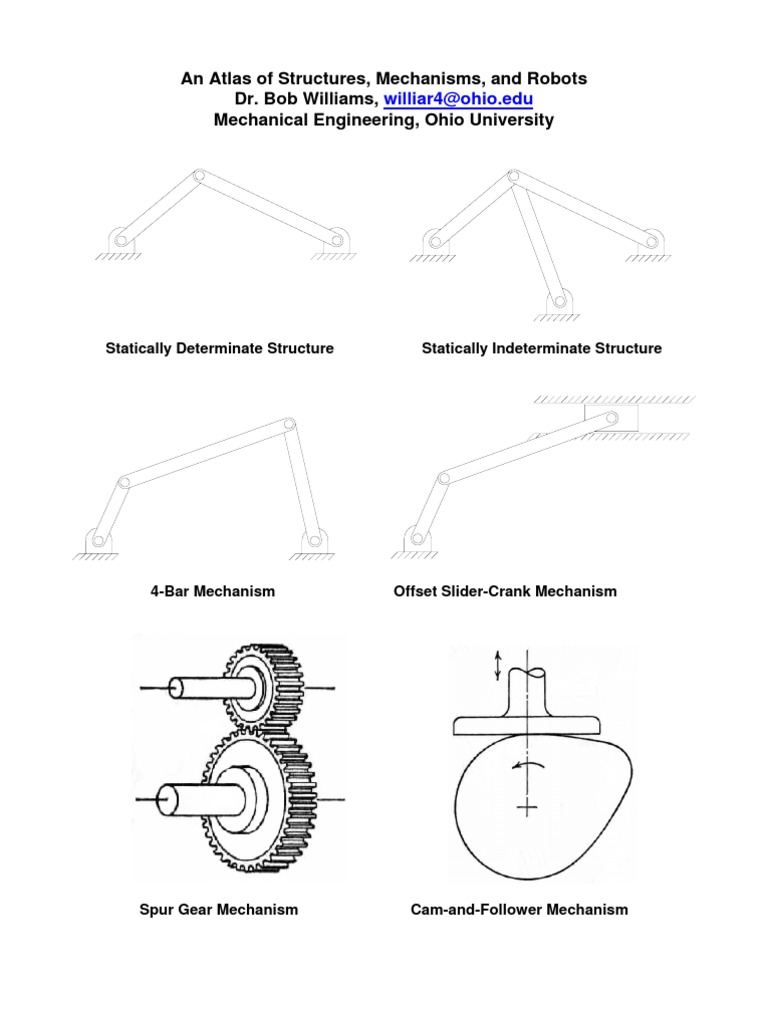 An Atlas of Structures, Mechanisms, and Robots
Dr. Bob Williams, williar4@ohio.edu
Mechanical Engineering, Ohio University

Statically Determinate Structure

Statically Indeterminate Structure

4-Bar Mechanism

Offset Slider-Crank Mechanism

Spur Gear Mechanism

Cam-and-Follower Mechanism