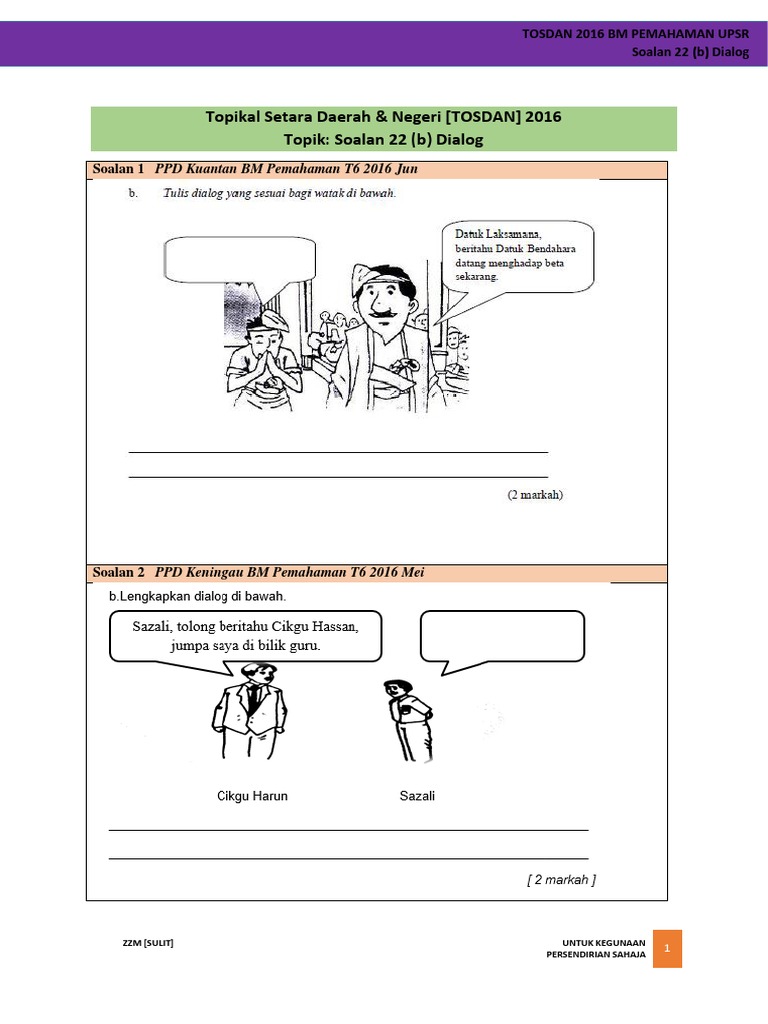 TOSDAN 2016 BM PEMAHAMAN UPSR
Soalan 22 (b) Dialog

Topikal Setara Daerah & Negeri [TOSDAN] 2016
Topik: Soalan 22 (b) Dialog

Soalan 1 PPD Kuantan BM Pemahaman T6 2016 Jun

b. Tulis dialog yang sesuai bagi watak di bawah.

Datuk Laksamana, beritahu Datuk Bendahara datang menghadap beta sekarang.

(2 markah)

Soalan 2 PPD Keningau BM Pemahaman T6 2016 Mei

b.Lengkapkan dialog di bawah.

Sazali, tolong beritahu Cikgu Hassan, jumpa saya di bilik guru.

Cikgu Harun

Sazali

[ 2 markah ]

ZZM [SULIT]

UNTUK KEGUNAAN PERSENDIRIAN SAHAJA

1