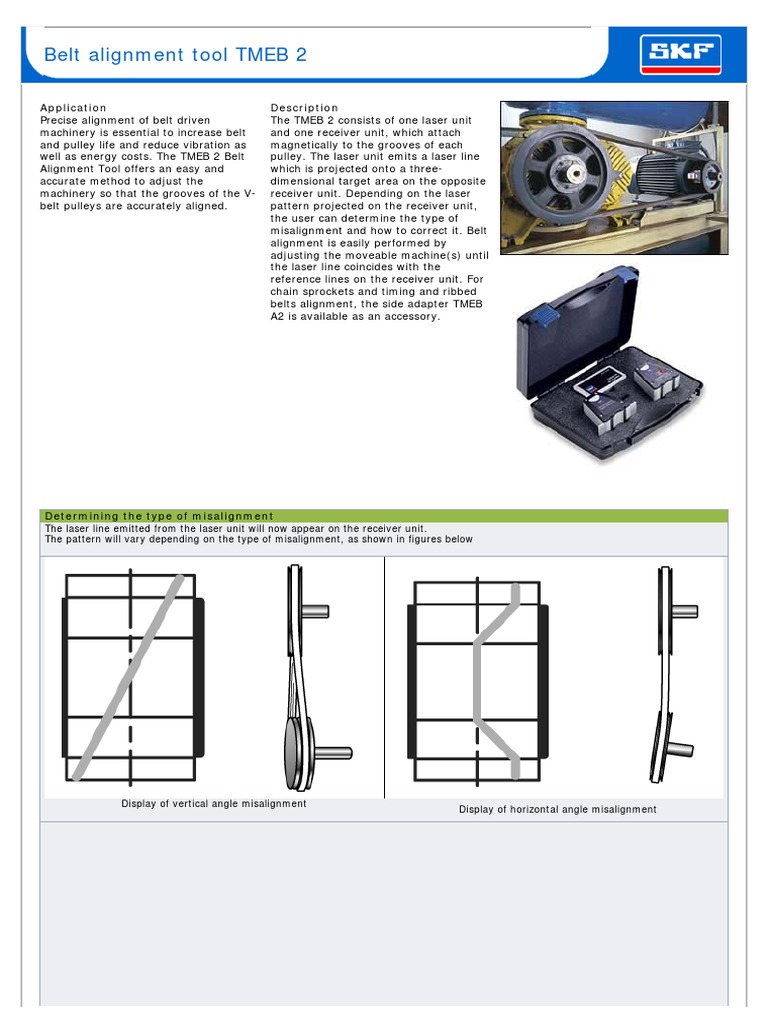 Belt alignment tool TMEB 2

SKF

Application
Precise alignment of belt driven machinery is essential to increase belt and pulley life and reduce vibration as well as energy costs. The TMEB 2 Belt Alignment Tool offers an easy and accurate method to adjust the machinery so that the grooves of the V-belt pulleys are accurately aligned.

Description
The TMEB 2 consists of one laser unit and one receiver unit, which attach magnetically to the grooves of each pulley. The laser unit emits a laser line which is projected onto a three-dimensional target area on the opposite receiver unit. Depending on the laser pattern projected on the receiver unit, the user can determine the type of misalignment and how to correct it. Belt alignment is easily performed by adjusting the moveable machine(s) until the laser line coincides with the reference lines on the receiver unit. For chain sprockets and timing and ribbed belts alignment, the side adapter TMEB A2 is available as an accessory.

Determining the type of misalignment
The laser line emitted from the laser unit will now appear on the receiver unit.
The pattern will vary depending on the type of misalignment, as shown in figures below

Display of vertical angle misalignment

Display of horizontal angle misalignment