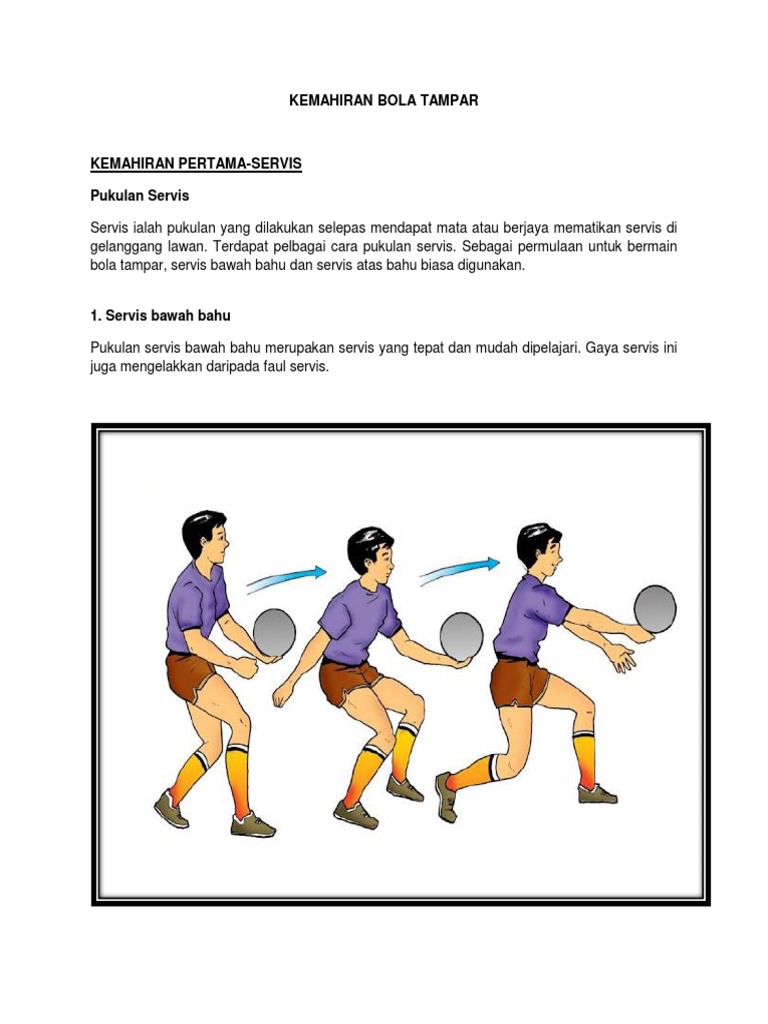 KEMAHIRAN BOLA TAMPAR

KEMAHIRAN PERTAMA-SERVIS

Pukulan Servis

Servis ialah pukulan yang dilakukan selepas mendapat mata atau berjaya mematikan servis di gelanggang lawan. Terdapat pelbagai cara pukulan servis. Sebagai permulaan untuk bermain bola tampar, servis bawah bahu dan servis atas bahu biasa digunakan.

1. Servis bawah bahu

Pukulan servis bawah bahu merupakan servis yang tepat dan mudah dipelajari. Gaya servis ini juga mengelakkan daripada faul servis.