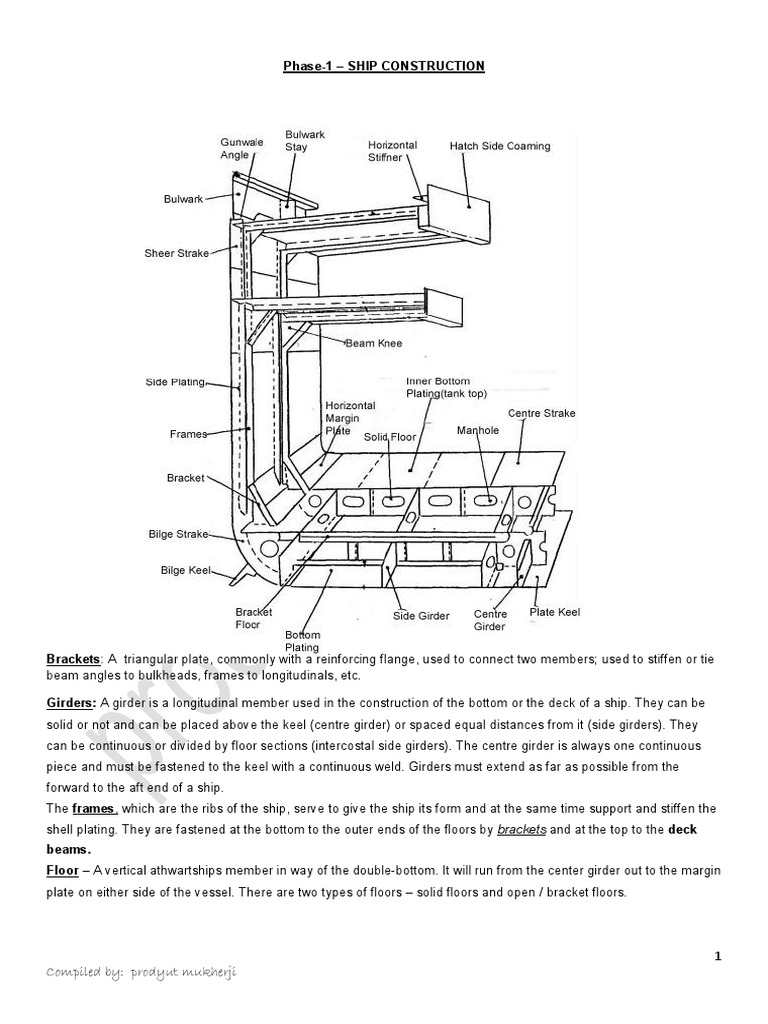 Phase-1 – SHIP CONSTRUCTION

Gunwale Angle
Bulwark Stay
Horizontal Stiffner
Hatch Side Coaming
Bulwark
Sheer Strake
Beam Knee
Side Plating
Inner Bottom Plating(tank top)
Horizontal Margin Plate
Centre Strake
Frames
Solid Floor
Manhole
Bracket
Bilge Strake
Bilge Keel
Bracket Floor
Bottom Plating
Side Girder
Centre Girder
Plate Keel

Brackets: A triangular plate, commonly with a reinforcing flange, used to connect two members; used to stiffen or tie beam angles to bulkheads, frames to longitudinals, etc.

Girders: A girder is a longitudinal member used in the construction of the bottom or the deck of a ship. They can be solid or not and can be placed above the keel (centre girder) or spaced equal distances from it (side girders). They can be continuous or divided by floor sections (intercostal side girders). The centre girder is always one continuous piece and must be fastened to the keel with a continuous weld. Girders must extend as far as possible from the forward to the aft end of a ship.
The frames, which are the ribs of the ship, serve to give the ship its form and at the same time support and stiffen the shell plating. They are fastened at the bottom to the outer ends of the floors by brackets and at the top to the deck beams.
Floor – A vertical athwartships member in way of the double-bottom. It will run from the center girder out to the margin plate on either side of the vessel. There are two types of floors – solid floors and open / bracket floors.

1

Compiled by: prodyut mukherji