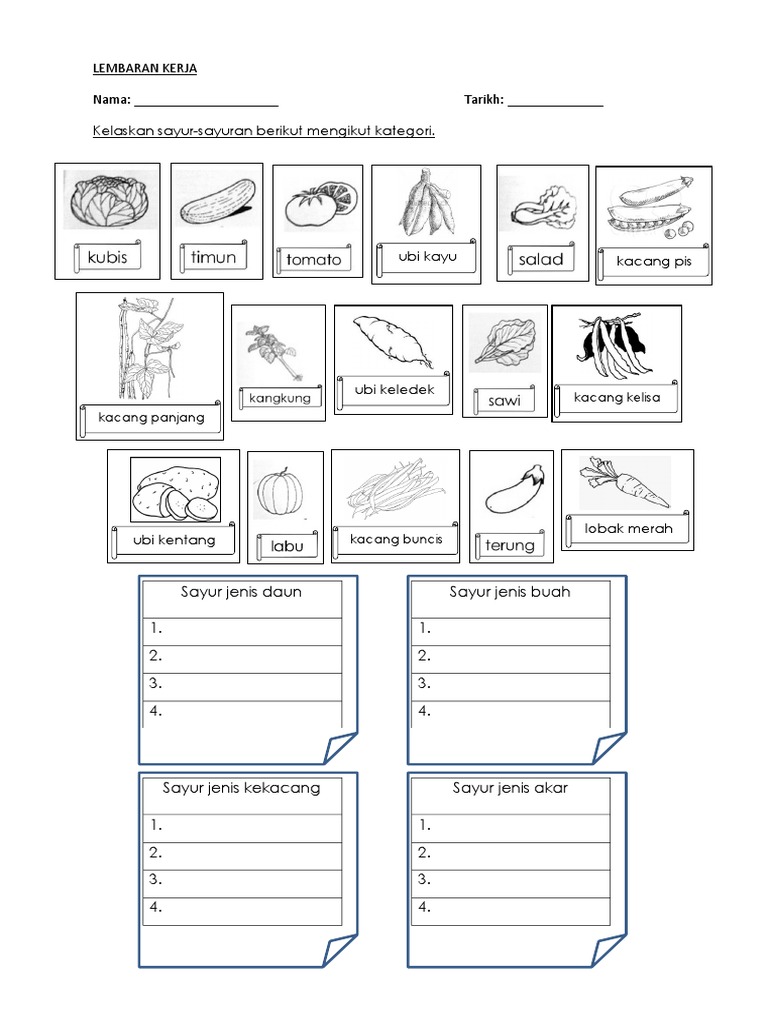 LEMBARAN KERJA

Nama: ______________________ Tarikh: ______________

Kelaskan sayur-sayuran berikut mengikut kategori.

kubis
timun
tomato
ubi kayu
salad
kacang pis

kacang panjang
kangkung
ubi keledek
sawi
kacang kelisa

ubi kentang
labu
kacang buncis
terung
lobak merah

| Sayur jenis daun |
|---|
| 1. |
| 2. |
| 3. |
| 4. |

| Sayur jenis buah |
|---|
| 1. |
| 2. |
| 3. |
| 4. |

| Sayur jenis kekacang |
|---|
| 1. |
| 2. |
| 3. |
| 4. |

| Sayur jenis akar |
|---|
| 1. |
| 2. |
| 3. |
| 4. |