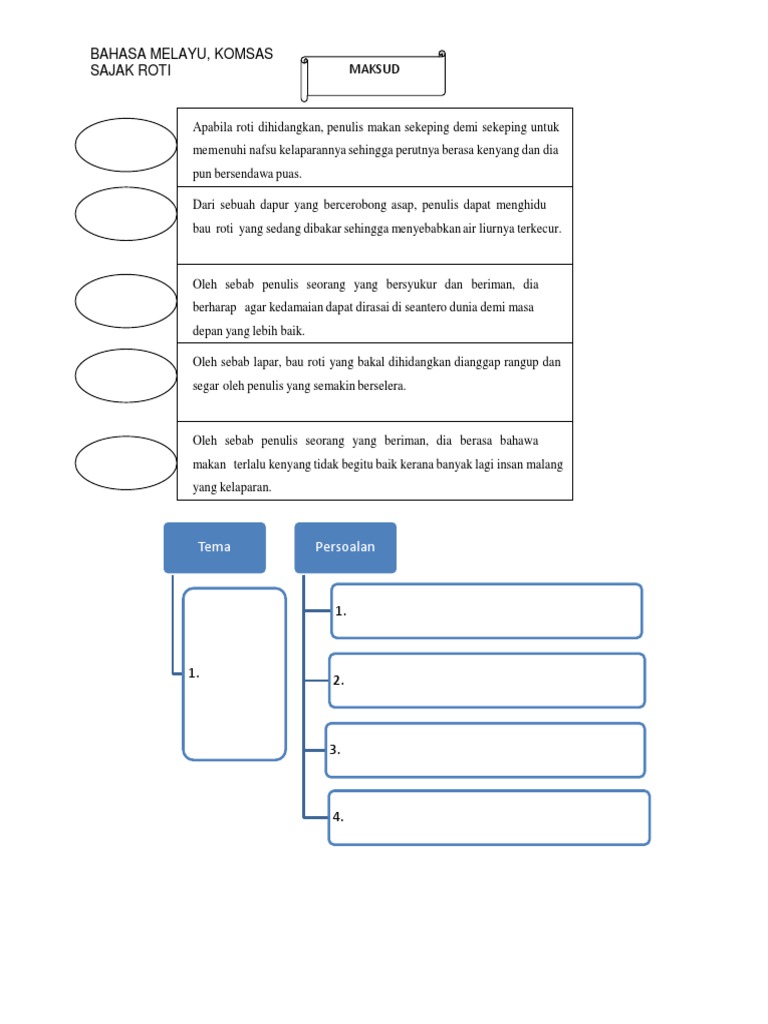 BAHASA MELAYU, KOMSAS
SAJAK ROTI

MAKSUD

Apabila roti dihidangkan, penulis makan sekeping demi sekeping untuk memenuhi nafsu kelaparannya sehingga perutnya berasa kenyang dan dia pun bersendawa puas.

Dari sebuah dapur yang bercerobong asap, penulis dapat menghidu bau roti yang sedang dibakar sehingga menyebabkan air liurnya terkecur.

Oleh sebab penulis seorang yang bersyukur dan beriman, dia berharap agar kedamaian dapat dirasai di seantero dunia demi masa depan yang lebih baik.

Oleh sebab lapar, bau roti yang bakal dihidangkan dianggap rangup dan segar oleh penulis yang semakin berselera.

Oleh sebab penulis seorang yang beriman, dia berasa bahawa makan terlalu kenyang tidak begitu baik kerana banyak lagi insan malang yang kelaparan.

Tema

1.

Persoalan

1.

2.

3.

4.