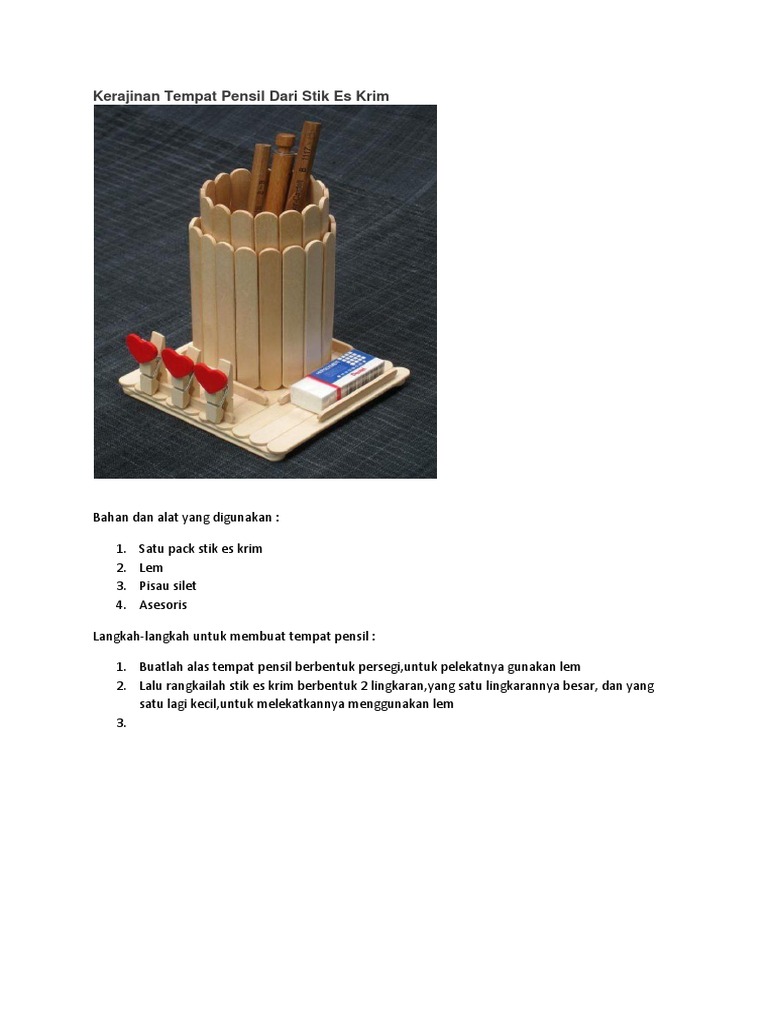 Kerajinan Tempat Pensil Dari Stik Es Krim

Bahan dan alat yang digunakan :

1. Satu pack stik es krim
2. Lem
3. Pisau silet
4. Asesoris

Langkah-langkah untuk membuat tempat pensil :

1. Buatlah alas tempat pensil berbentuk persegi,untuk pelekatnya gunakan lem
2. Lalu rangkailah stik es krim berbentuk 2 lingkaran,yang satu lingkarannya besar, dan yang satu lagi kecil,untuk melekatkannya menggunakan lem
3.