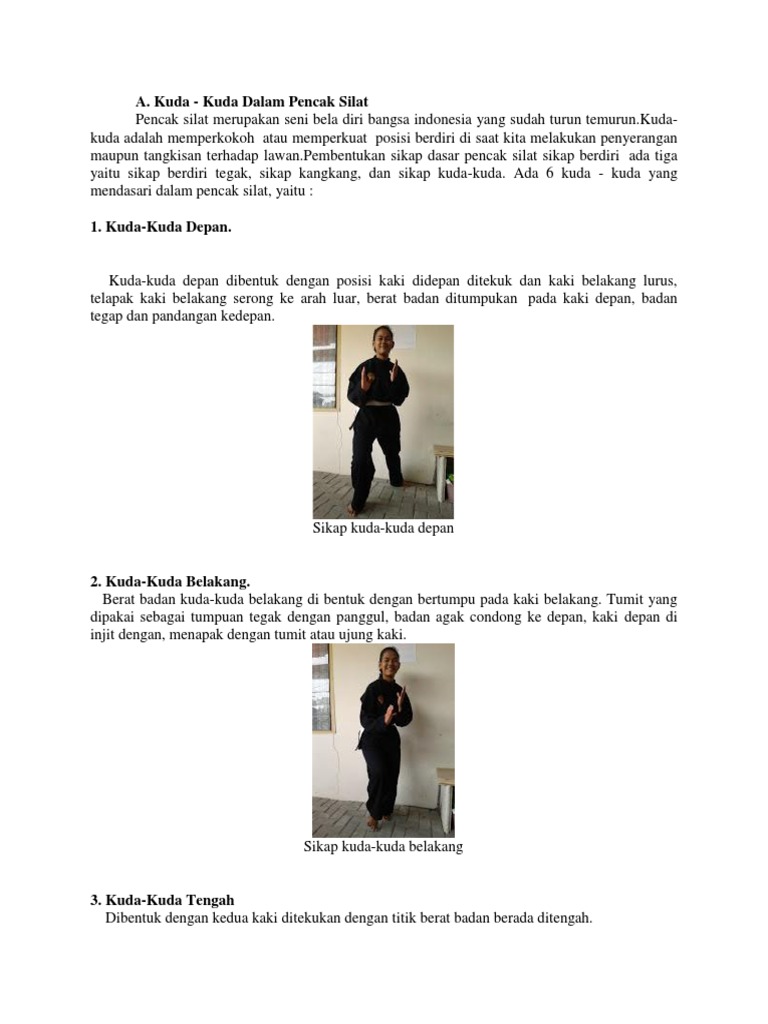 A. Kuda - Kuda Dalam Pencak Silat

Pencak silat merupakan seni bela diri bangsa indonesia yang sudah turun temurun.Kuda-kuda adalah memperkokoh atau memperkuat posisi berdiri di saat kita melakukan penyerangan maupun tangkisan terhadap lawan.Pembentukan sikap dasar pencak silat sikap berdiri ada tiga yaitu sikap berdiri tegak, sikap kangkang, dan sikap kuda-kuda. Ada 6 kuda - kuda yang mendasari dalam pencak silat, yaitu :

1. Kuda-Kuda Depan.

Kuda-kuda depan dibentuk dengan posisi kaki didepan ditekuk dan kaki belakang lurus, telapak kaki belakang serong ke arah luar, berat badan ditumpukan pada kaki depan, badan tegap dan pandangan kedepan.

Sikap kuda-kuda depan

2. Kuda-Kuda Belakang.

Berat badan kuda-kuda belakang di bentuk dengan bertumpu pada kaki belakang. Tumit yang dipakai sebagai tumpuan tegak dengan panggul, badan agak condong ke depan, kaki depan di injit dengan, menapak dengan tumit atau ujung kaki.

Sikap kuda-kuda belakang

3. Kuda-Kuda Tengah

Dibentuk dengan kedua kaki ditekukan dengan titik berat badan berada ditengah.