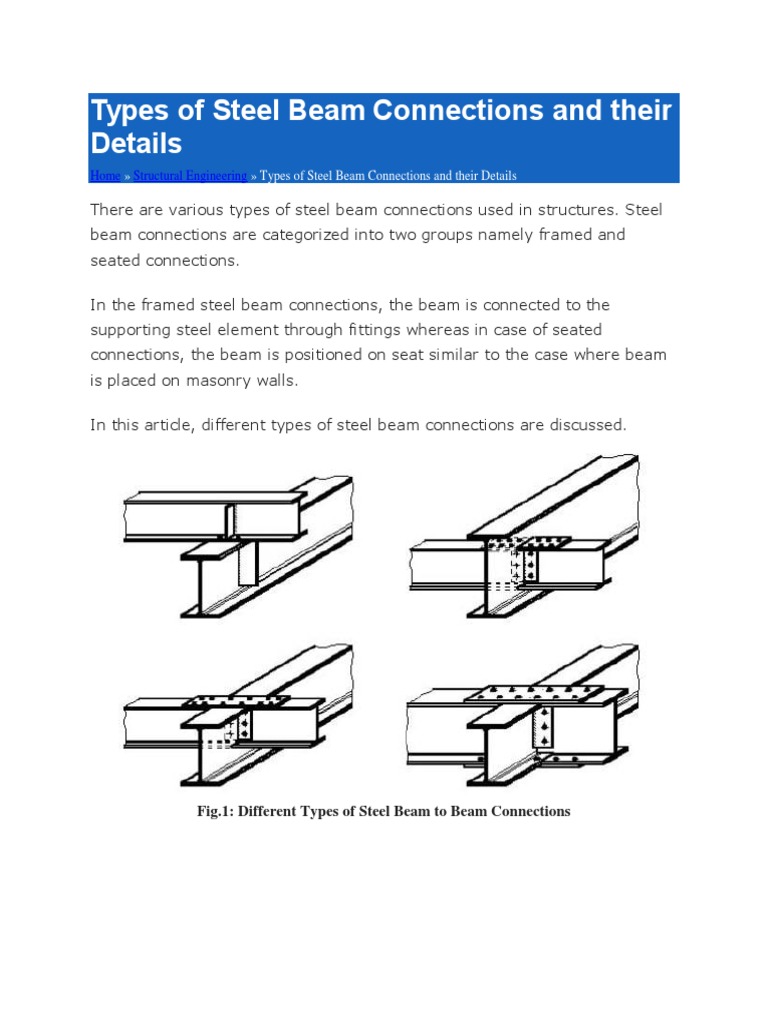 Types of Steel Beam Connections and their Details

Home » Structural Engineering » Types of Steel Beam Connections and their Details

There are various types of steel beam connections used in structures. Steel beam connections are categorized into two groups namely framed and seated connections.

In the framed steel beam connections, the beam is connected to the supporting steel element through fittings whereas in case of seated connections, the beam is positioned on seat similar to the case where beam is placed on masonry walls.

In this article, different types of steel beam connections are discussed.

Fig.1: Different Types of Steel Beam to Beam Connections