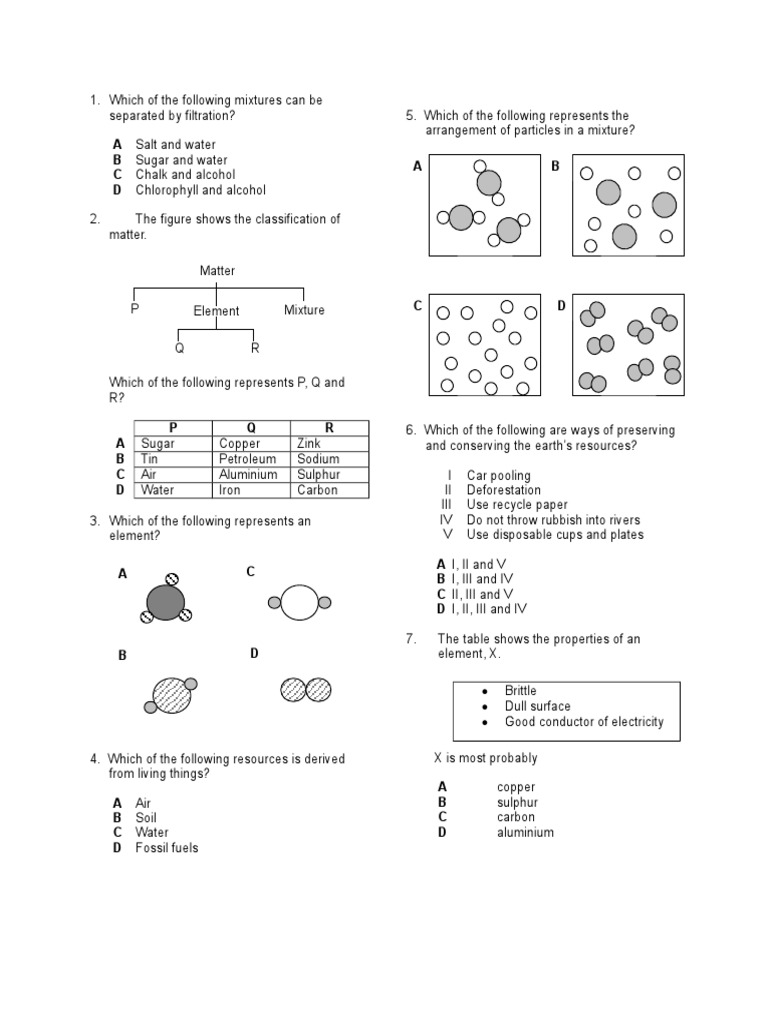 1. Which of the following mixtures can be separated by filtration?

A Salt and water
B Sugar and water
C Chalk and alcohol
D Chlorophyll and alcohol

2. The figure shows the classification of matter.

Matter
P
Element
Mixture
Q
R

Which of the following represents P, Q and R?

| | P | Q | R |
|---|---|---|---|
| A | Sugar | Copper | Zink |
| B | Tin | Petroleum | Sodium |
| C | Air | Aluminium | Sulphur |
| D | Water | Iron | Carbon |

3. Which of the following represents an element?

A
C
B
D

4. Which of the following resources is derived from living things?

A Air
B Soil
C Water
D Fossil fuels

5. Which of the following represents the arrangement of particles in a mixture?

A
B
C
D

6. Which of the following are ways of preserving and conserving the earth's resources?

I Car pooling
II Deforestation
III Use recycle paper
IV Do not throw rubbish into rivers
V Use disposable cups and plates

A I, II and V
B I, III and IV
C II, III and V
D I, II, III and IV

7. The table shows the properties of an element, X.

• Brittle
• Dull surface
• Good conductor of electricity

X is most probably

A copper
B sulphur
C carbon
D aluminium