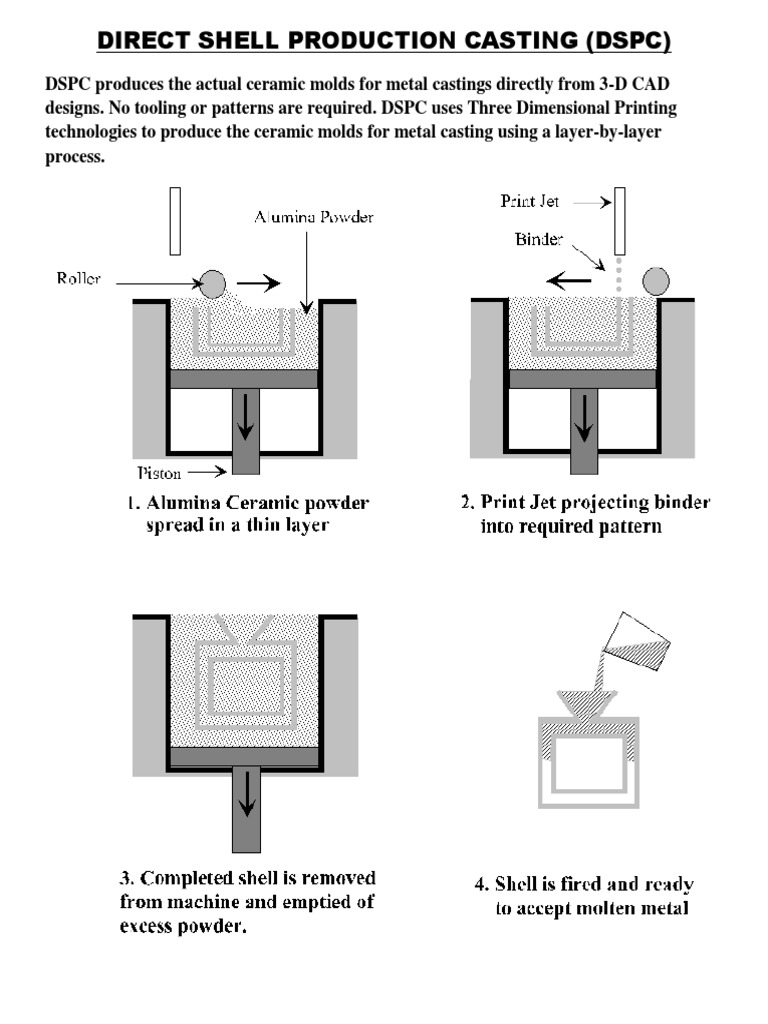 DIRECT SHELL PRODUCTION CASTING (DSPC)

DSPC produces the actual ceramic molds for metal castings directly from 3-D CAD designs. No tooling or patterns are required. DSPC uses Three Dimensional Printing technologies to produce the ceramic molds for metal casting using a layer-by-layer process.

Alumina Powder

Roller

Piston

1. Alumina Ceramic powder spread in a thin layer

Print Jet

Binder

2. Print Jet projecting binder into required pattern

3. Completed shell is removed from machine and emptied of excess powder.

4. Shell is fired and ready to accept molten metal