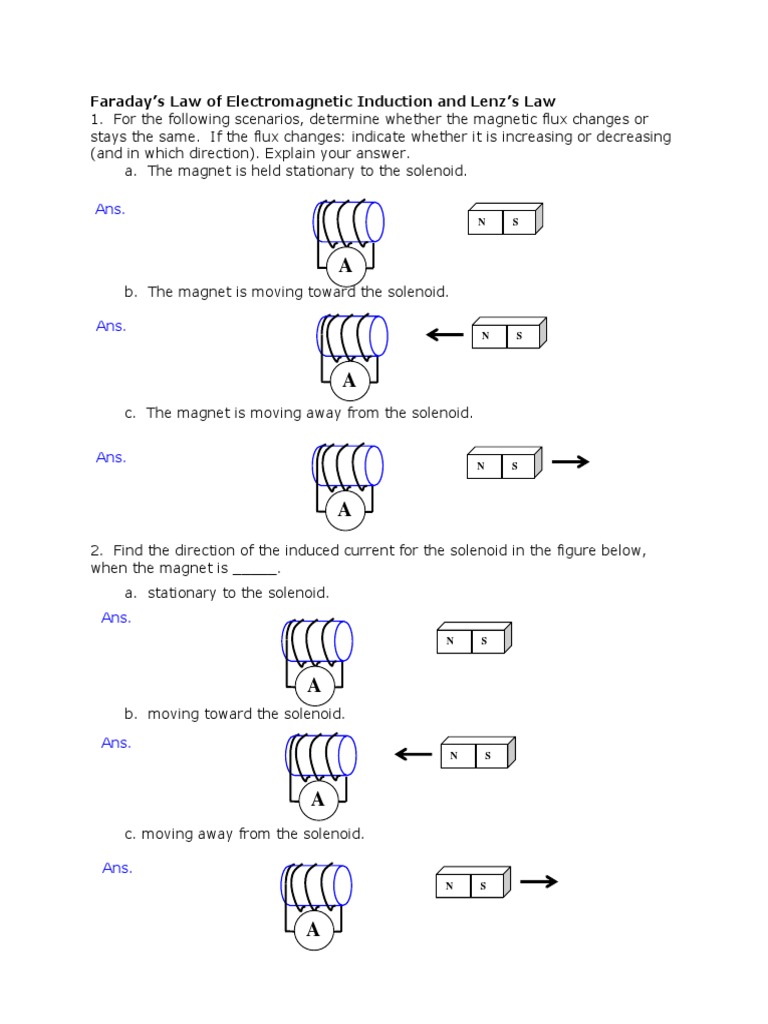 Faraday's Law of Electromagnetic Induction and Lenz's Law
1. For the following scenarios, determine whether the magnetic flux changes or stays the same. If the flux changes: indicate whether it is increasing or decreasing (and in which direction). Explain your answer.

a. The magnet is held stationary to the solenoid.

Ans.

A

N S

b. The magnet is moving toward the solenoid.

Ans.

A

N S

c. The magnet is moving away from the solenoid.

Ans.

A

N S

2. Find the direction of the induced current for the solenoid in the figure below, when the magnet is _____.

a. stationary to the solenoid.

Ans.

A

N S

b. moving toward the solenoid.

Ans.

A

N S

c. moving away from the solenoid.

Ans.

A

N S