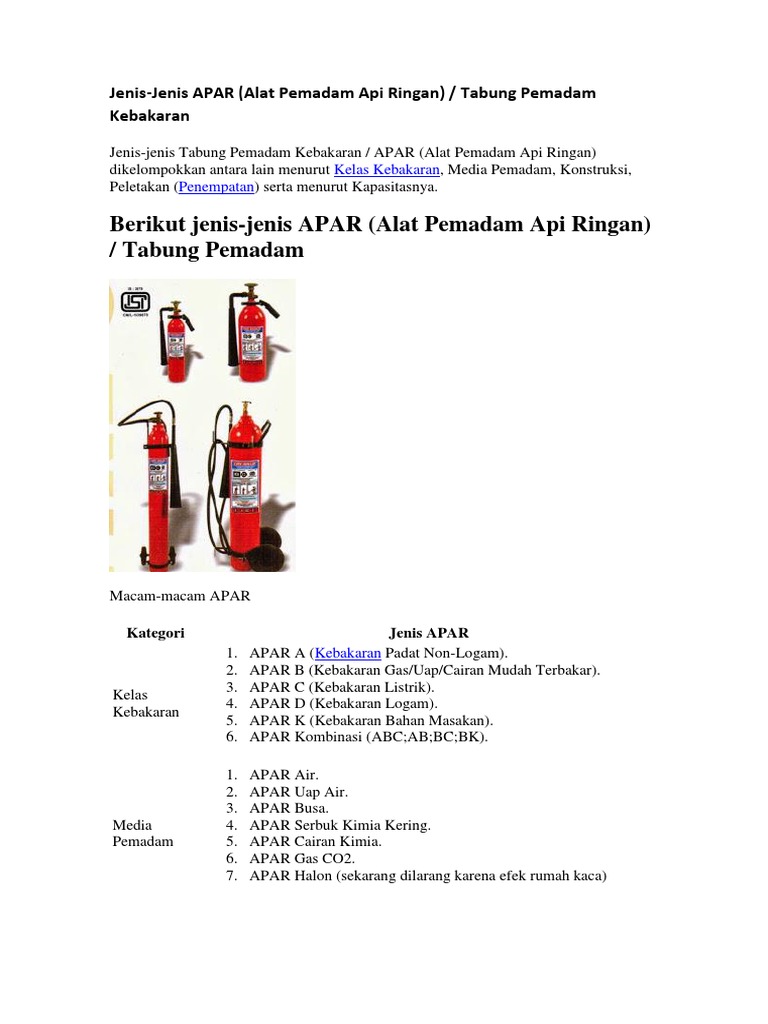 Jenis-Jenis APAR (Alat Pemadam Api Ringan) / Tabung Pemadam Kebakaran

Jenis-jenis Tabung Pemadam Kebakaran / APAR (Alat Pemadam Api Ringan) dikelompokkan antara lain menurut Kelas Kebakaran, Media Pemadam, Konstruksi, Peletakan (Penempatan) serta menurut Kapasitasnya.

Berikut jenis-jenis APAR (Alat Pemadam Api Ringan) / Tabung Pemadam

Macam-macam APAR

| Kategori | Jenis APAR |
|---|---|
| Kelas Kebakaran | 1. APAR A (Kebakaran Padat Non-Logam). 2. APAR B (Kebakaran Gas/Uap/Cairan Mudah Terbakar). 3. APAR C (Kebakaran Listrik). 4. APAR D (Kebakaran Logam). 5. APAR K (Kebakaran Bahan Masakan). 6. APAR Kombinasi (ABC;AB;BC;BK). |
| Media Pemadam | 1. APAR Air. 2. APAR Uap Air. 3. APAR Busa. 4. APAR Serbuk Kimia Kering. 5. APAR Cairan Kimia. 6. APAR Gas CO2. 7. APAR Halon (sekarang dilarang karena efek rumah kaca) |