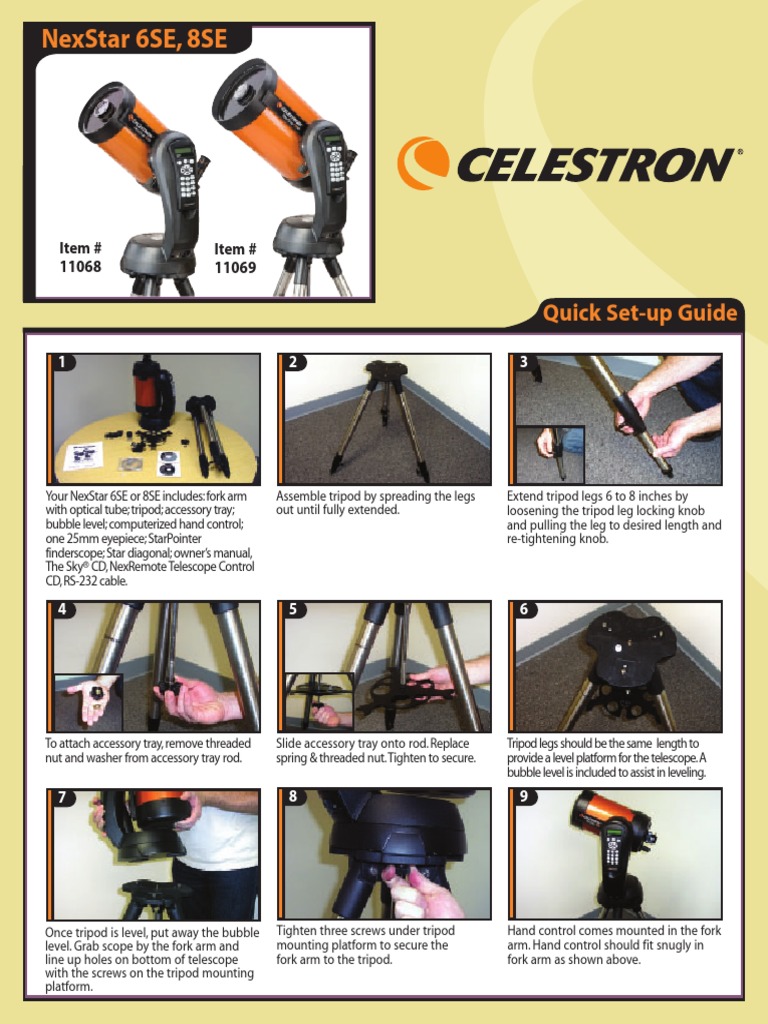 NexStar 6SE, 8SE

Item # 11068

Item # 11069

CELESTRON®

Quick Set-up Guide

1

Your NexStar 6SE or 8SE includes: fork arm with optical tube; tripod; accessory tray; bubble level; computerized hand control; one 25mm eyepiece; StarPointer finderscope; Star diagonal; owner's manual, The Sky® CD, NexRemote Telescope Control CD, RS-232 cable.

2

Assemble tripod by spreading the legs out until fully extended.

3

Extend tripod legs 6 to 8 inches by loosening the tripod leg locking knob and pulling the leg to desired length and re-tightening knob.

4

To attach accessory tray, remove threaded nut and washer from accessory tray rod.

5

Slide accessory tray onto rod. Replace spring & threaded nut. Tighten to secure.

6

Tripod legs should be the same length to provide a level platform for the telescope. A bubble level is included to assist in leveling.

7

Once tripod is level, put away the bubble level. Grab scope by the fork arm and line up holes on bottom of telescope with the screws on the tripod mounting platform.

8

Tighten three screws under tripod mounting platform to secure the fork arm to the tripod.

9

Hand control comes mounted in the fork arm. Hand control should fit snugly in fork arm as shown above.