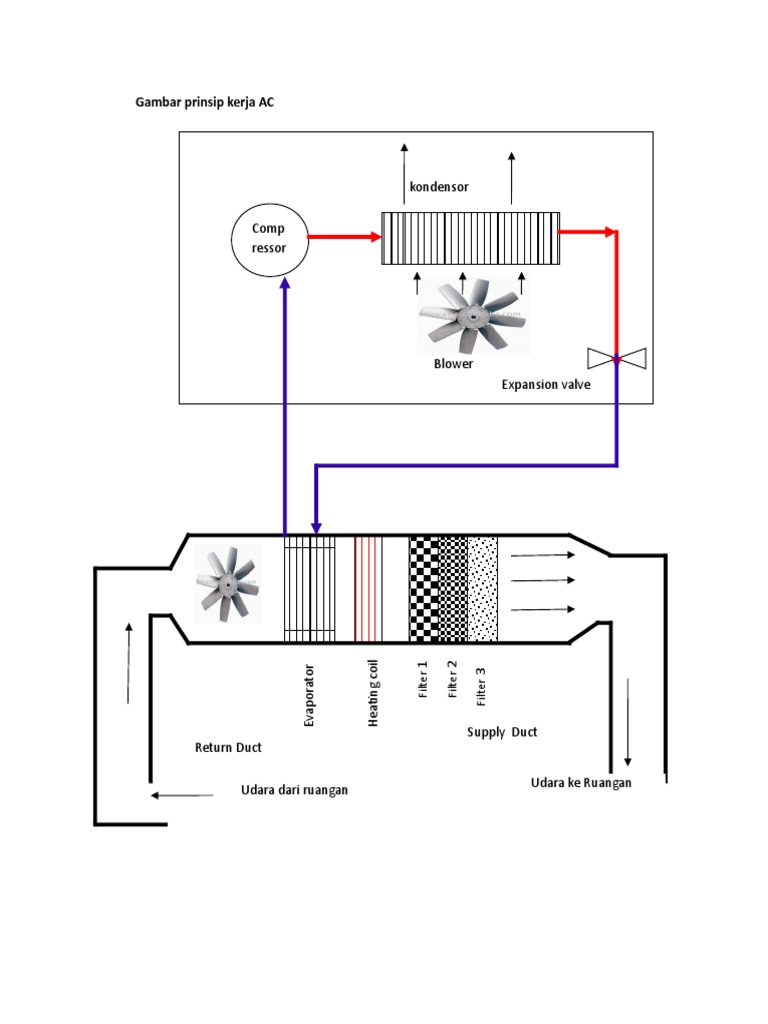 Gambar prinsip kerja AC

kondensor

Comp ressor

Blower

Expansion valve

Evaporator

Heating coil

Filter 1

Filter 2

Filter 3

Return Duct

Supply Duct

Udara dari ruangan

Udara ke Ruangan