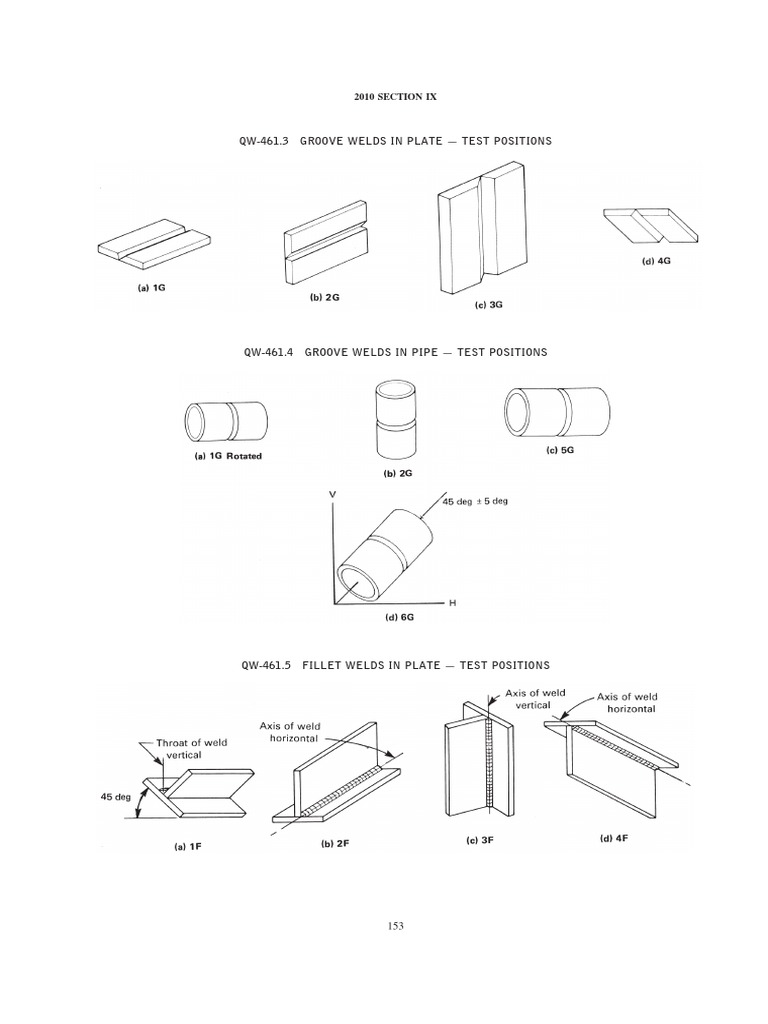 2010 SECTION IX

QW-461.3 GROOVE WELDS IN PLATE — TEST POSITIONS

(a) 1G

(b) 2G

(c) 3G

(d) 4G

QW-461.4 GROOVE WELDS IN PIPE — TEST POSITIONS

(a) 1G Rotated

(b) 2G

(c) 5G

V

45 deg ± 5 deg

H

(d) 6G

QW-461.5 FILLET WELDS IN PLATE — TEST POSITIONS

Throat of weld vertical

45 deg

(a) 1F

Axis of weld horizontal

(b) 2F

Axis of weld vertical

(c) 3F

Axis of weld horizontal

(d) 4F

153