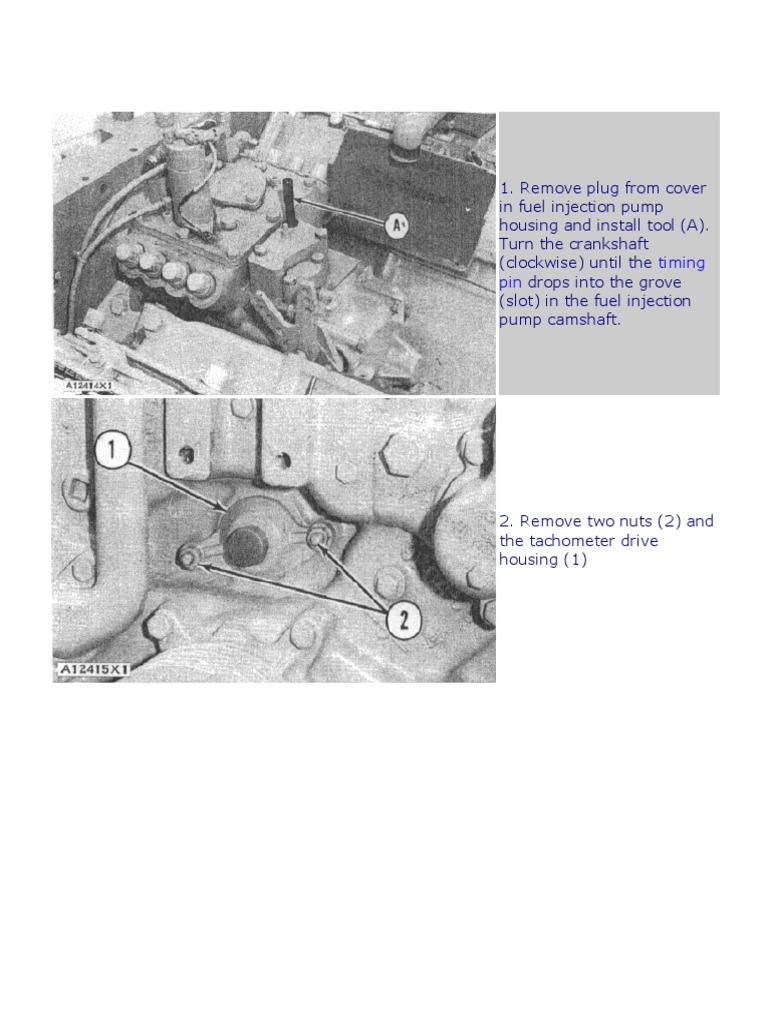 A

A12414X1

1. Remove plug from cover in fuel injection pump housing and install tool (A). Turn the crankshaft (clockwise) until the timing pin drops into the grove (slot) in the fuel injection pump camshaft.

1

2

A12415X1

2. Remove two nuts (2) and the tachometer drive housing (1)