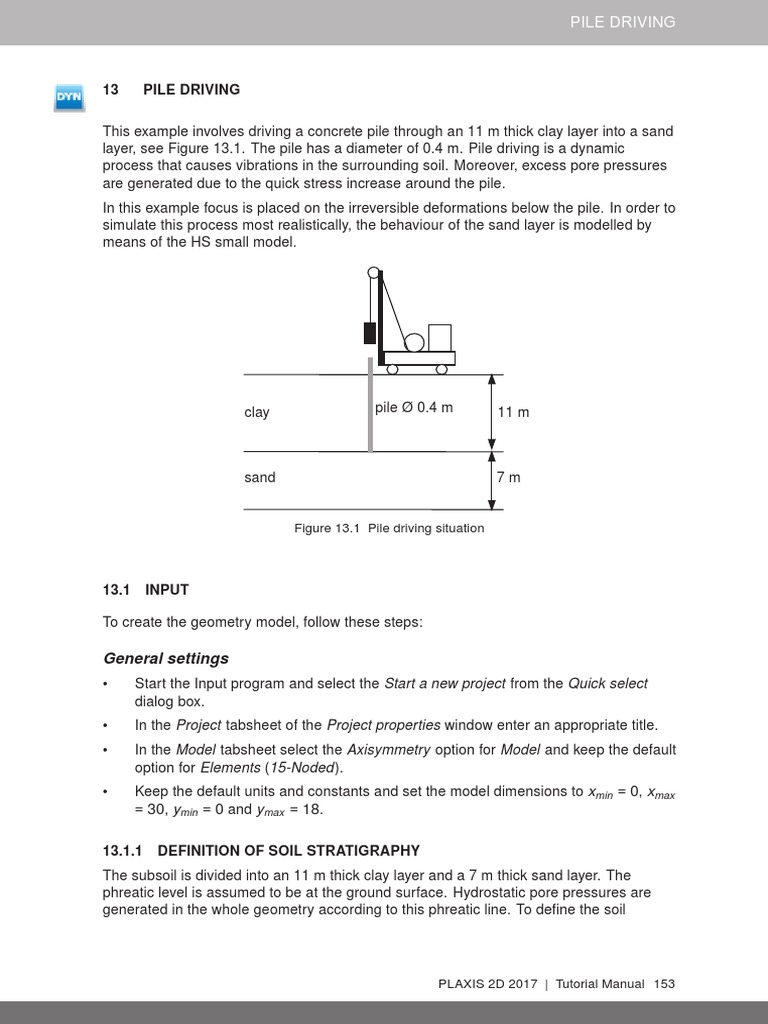 PILE DRIVING

DYN

13 PILE DRIVING

This example involves driving a concrete pile through an 11 m thick clay layer into a sand layer, see Figure 13.1. The pile has a diameter of 0.4 m. Pile driving is a dynamic process that causes vibrations in the surrounding soil. Moreover, excess pore pressures are generated due to the quick stress increase around the pile.

In this example focus is placed on the irreversible deformations below the pile. In order to simulate this process most realistically, the behaviour of the sand layer is modelled by means of the HS small model.

clay

pile Ø 0.4 m

11 m

sand

7 m

Figure 13.1 Pile driving situation

13.1 INPUT

To create the geometry model, follow these steps:

General settings

• Start the Input program and select the Start a new project from the Quick select dialog box.

• In the Project tabsheet of the Project properties window enter an appropriate title.

• In the Model tabsheet select the Axisymmetry option for Model and keep the default option for Elements (15-Noded).

• Keep the default units and constants and set the model dimensions to $x_{min}$ = 0, $x_{max}$ = 30, $y_{min}$ = 0 and $y_{max}$ = 18.

13.1.1 DEFINITION OF SOIL STRATIGRAPHY

The subsoil is divided into an 11 m thick clay layer and a 7 m thick sand layer. The phreatic level is assumed to be at the ground surface. Hydrostatic pore pressures are generated in the whole geometry according to this phreatic line. To define the soil

PLAXIS 2D 2017 | Tutorial Manual 153