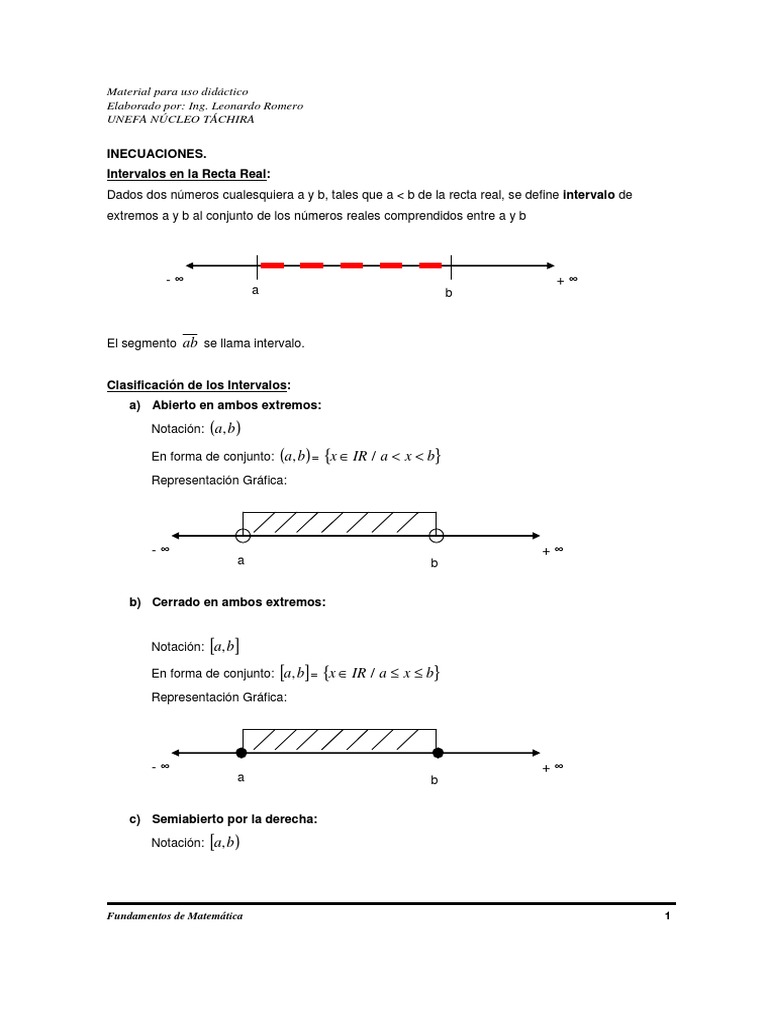 Material para uso didáctico
Elaborado por: Ing. Leonardo Romero
UNEFA NÚCLEO TÁCHIRA

INECUACIONES.

Intervalos en la Recta Real:

Dados dos números cualesquiera a y b, tales que a < b de la recta real, se define intervalo de extremos a y b al conjunto de los números reales comprendidos entre a y b

- ∞ a b + ∞

El segmento $\overline{ab}$ se llama intervalo.

Clasificación de los Intervalos:

a) Abierto en ambos extremos:

Notación: $(a,b)$

En forma de conjunto: $(a,b) = \{x \in IR \ / \ a < x < b\}$

Representación Gráfica:

- ∞ a b + ∞

b) Cerrado en ambos extremos:

Notación: $[a,b]$

En forma de conjunto: $[a,b] = \{x \in IR \ / \ a \leq x \leq b\}$

Representación Gráfica:

- ∞ a b + ∞

c) Semiabierto por la derecha:

Notación: $[a,b)$

Fundamentos de Matemática 1