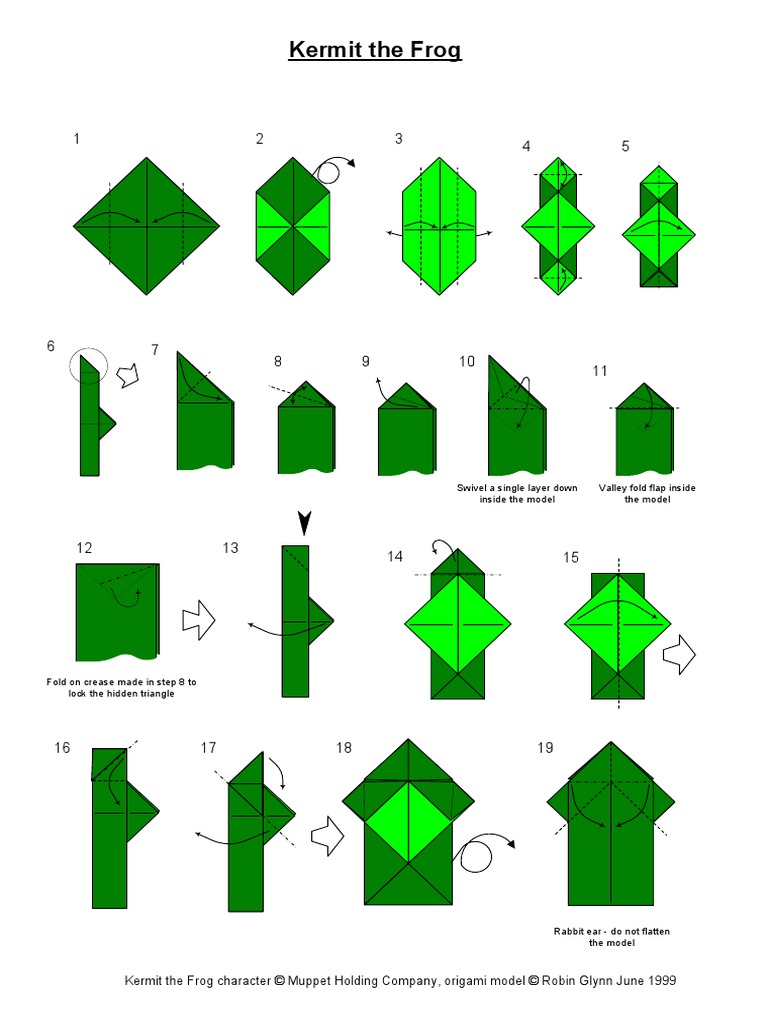 Kermit the Frog

1

2

3

4

5

6

7

8

9

10

Swivel a single layer down inside the model

11

Valley fold flap inside the model

12

Fold on crease made in step 8 to lock the hidden triangle

13

14

15

16

17

18

19

Rabbit ear - do not flatten the model

Kermit the Frog character © Muppet Holding Company, origami model © Robin Glynn June 1999