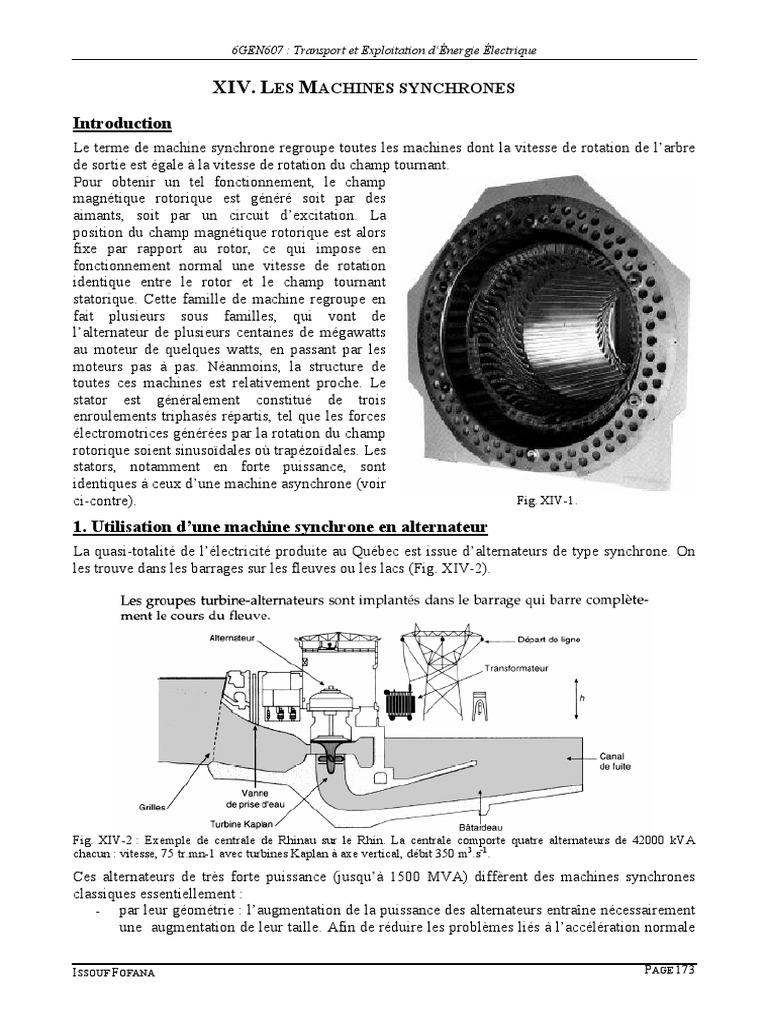 6GEN607 : Transport et Exploitation d'Énergie Électrique

XIV. LES MACHINES SYNCHRONES

Introduction

Le terme de machine synchrone regroupe toutes les machines dont la vitesse de rotation de l'arbre de sortie est égale à la vitesse de rotation du champ tournant.

Pour obtenir un tel fonctionnement, le champ magnétique rotorique est généré soit par des aimants, soit par un circuit d'excitation. La position du champ magnétique rotorique est alors fixe par rapport au rotor, ce qui impose en fonctionnement normal une vitesse de rotation identique entre le rotor et le champ tournant statorique. Cette famille de machine regroupe en fait plusieurs sous familles, qui vont de l'alternateur de plusieurs centaines de mégawatts au moteur de quelques watts, en passant par les moteurs pas à pas. Néanmoins, la structure de toutes ces machines est relativement proche. Le stator est généralement constitué de trois enroulements triphasés répartis, tel que les forces électromotrices générées par la rotation du champ rotorique soient sinusoïdales où trapézoïdales. Les stators, notamment en forte puissance, sont identiques à ceux d'une machine asynchrone (voir ci-contre).

Fig. XIV-1.

1. Utilisation d'une machine synchrone en alternateur

La quasi-totalité de l'électricité produite au Québec est issue d'alternateurs de type synchrone. On les trouve dans les barrages sur les fleuves ou les lacs (Fig. XIV-2).

Les groupes turbine-alternateurs sont implantés dans le barrage qui barre complètement le cours du fleuve.

Alternateur
Départ de ligne
Transformateur
h
Canal de fuite
Grilles
Vanne de prise d'eau
Turbine Kaplan
Bâtardeau

Fig. XIV-2 : Exemple de centrale de Rhinau sur le Rhin. La centrale comporte quatre alternateurs de 42000 kVA chacun : vitesse, 75 tr.mn-1 avec turbines Kaplan à axe vertical, débit 350 $m^3.s^{-1}$.

Ces alternateurs de très forte puissance (jusqu'à 1500 MVA) diffèrent des machines synchrones classiques essentiellement :

- par leur géométrie : l'augmentation de la puissance des alternateurs entraîne nécessairement une augmentation de leur taille. Afin de réduire les problèmes liés à l'accélération normale

ISSOUF FOFANA

PAGE 173