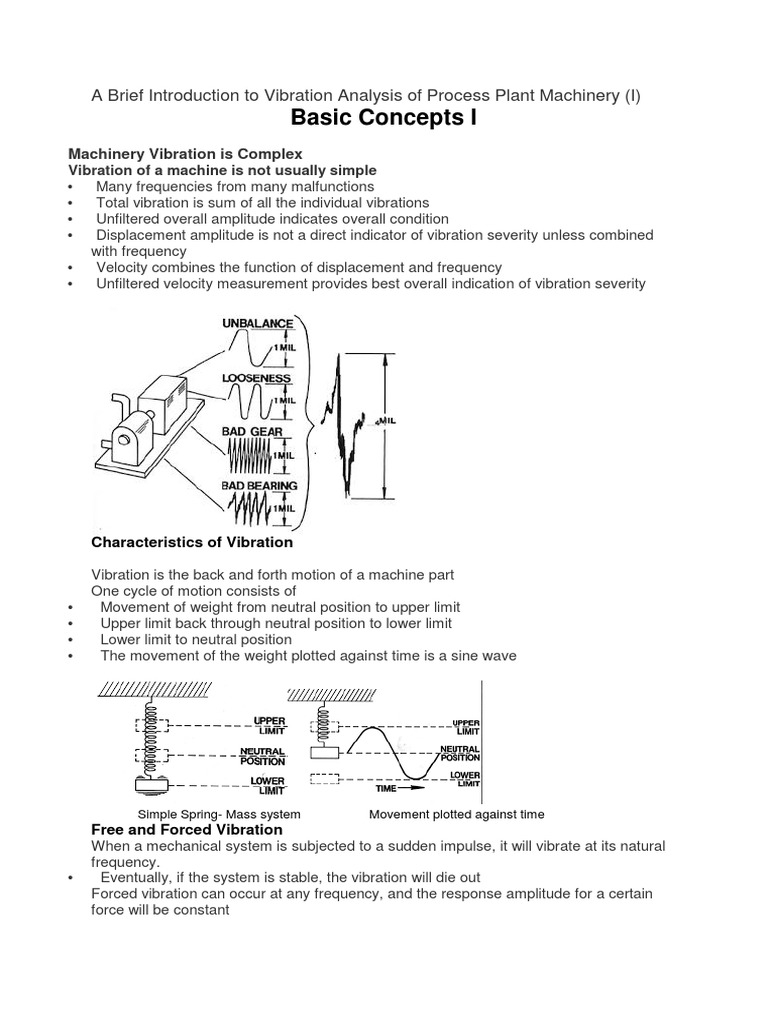 A Brief Introduction to Vibration Analysis of Process Plant Machinery (I)

Basic Concepts I

Machinery Vibration is Complex
Vibration of a machine is not usually simple
• Many frequencies from many malfunctions
• Total vibration is sum of all the individual vibrations
• Unfiltered overall amplitude indicates overall condition
• Displacement amplitude is not a direct indicator of vibration severity unless combined with frequency
• Velocity combines the function of displacement and frequency
• Unfiltered velocity measurement provides best overall indication of vibration severity

UNBALANCE
1 MIL
LOOSENESS
1 MIL
BAD GEAR
1 MIL
BAD BEARING
1 MIL
4 MIL

Characteristics of Vibration

Vibration is the back and forth motion of a machine part
One cycle of motion consists of
• Movement of weight from neutral position to upper limit
• Upper limit back through neutral position to lower limit
• Lower limit to neutral position
• The movement of the weight plotted against time is a sine wave

UPPER LIMIT
NEUTRAL POSITION
LOWER LIMIT
UPPER LIMIT
NEUTRAL POSITION
LOWER LIMIT
TIME

Simple Spring- Mass system
Movement plotted against time

Free and Forced Vibration
When a mechanical system is subjected to a sudden impulse, it will vibrate at its natural frequency.
• Eventually, if the system is stable, the vibration will die out
Forced vibration can occur at any frequency, and the response amplitude for a certain force will be constant