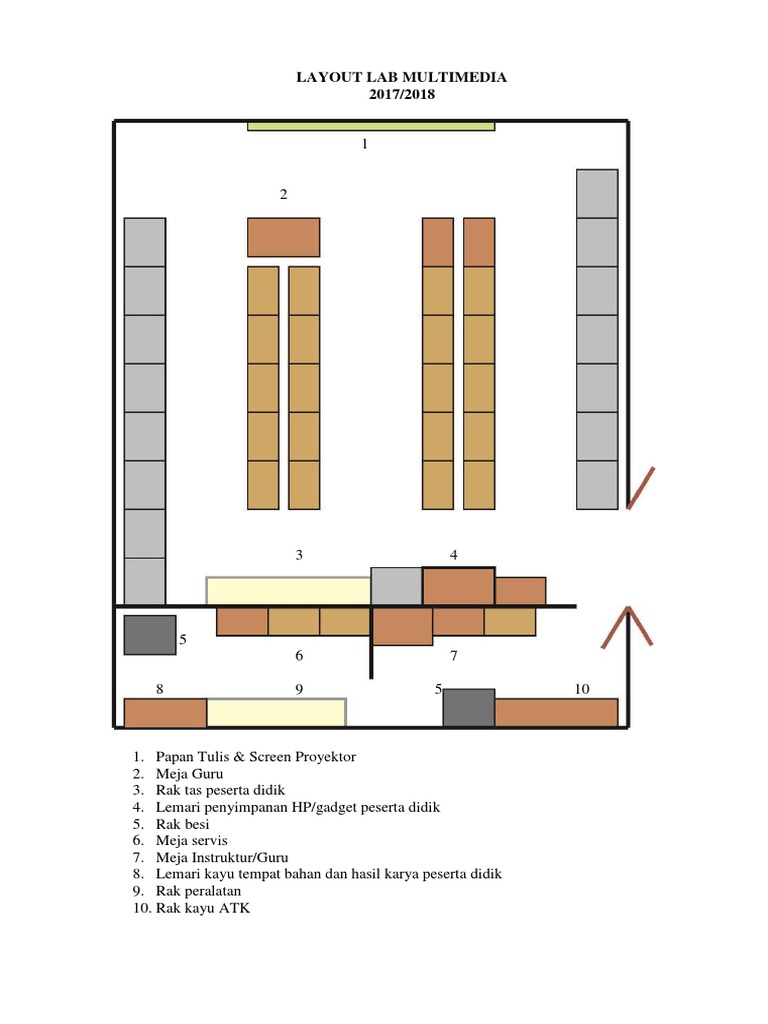 LAYOUT LAB MULTIMEDIA
2017/2018

1

2

3

4

5

6

7

8

9

5

10

1. Papan Tulis & Screen Proyektor
2. Meja Guru
3. Rak tas peserta didik
4. Lemari penyimpanan HP/gadget peserta didik
5. Rak besi
6. Meja servis
7. Meja Instruktur/Guru
8. Lemari kayu tempat bahan dan hasil karya peserta didik
9. Rak peralatan
10. Rak kayu ATK