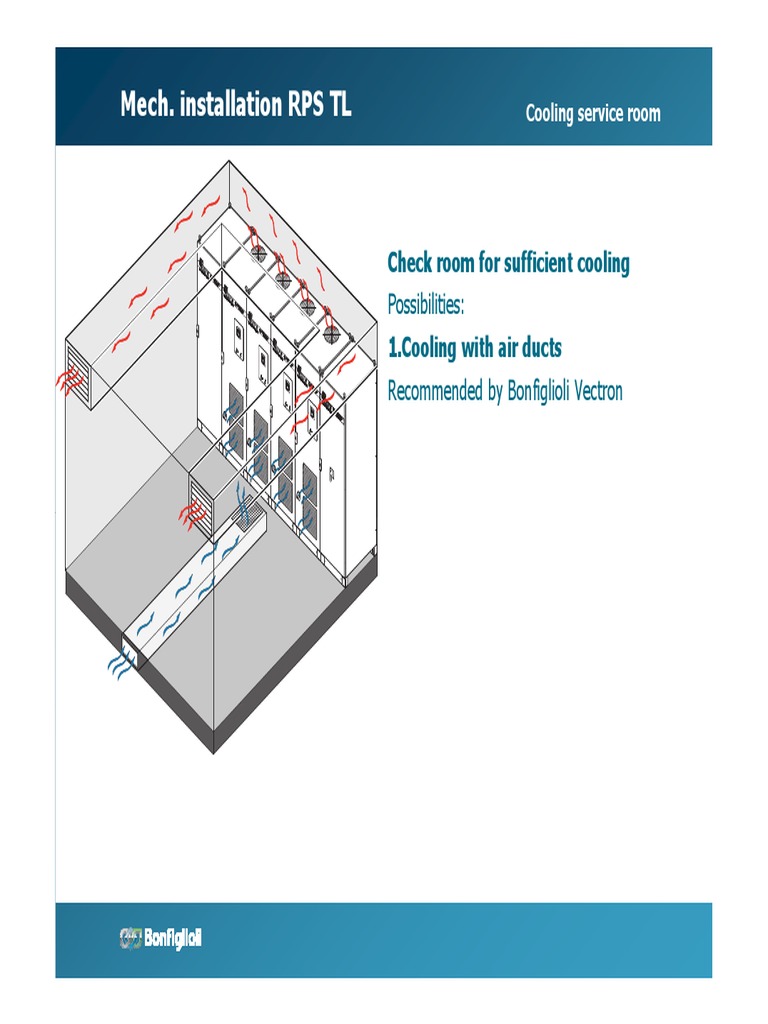 Mech. installation RPS TL

Cooling service room

Check room for sufficient cooling

Possibilities:

1.Cooling with air ducts

Recommended by Bonfiglioli Vectron

Bonfiglioli