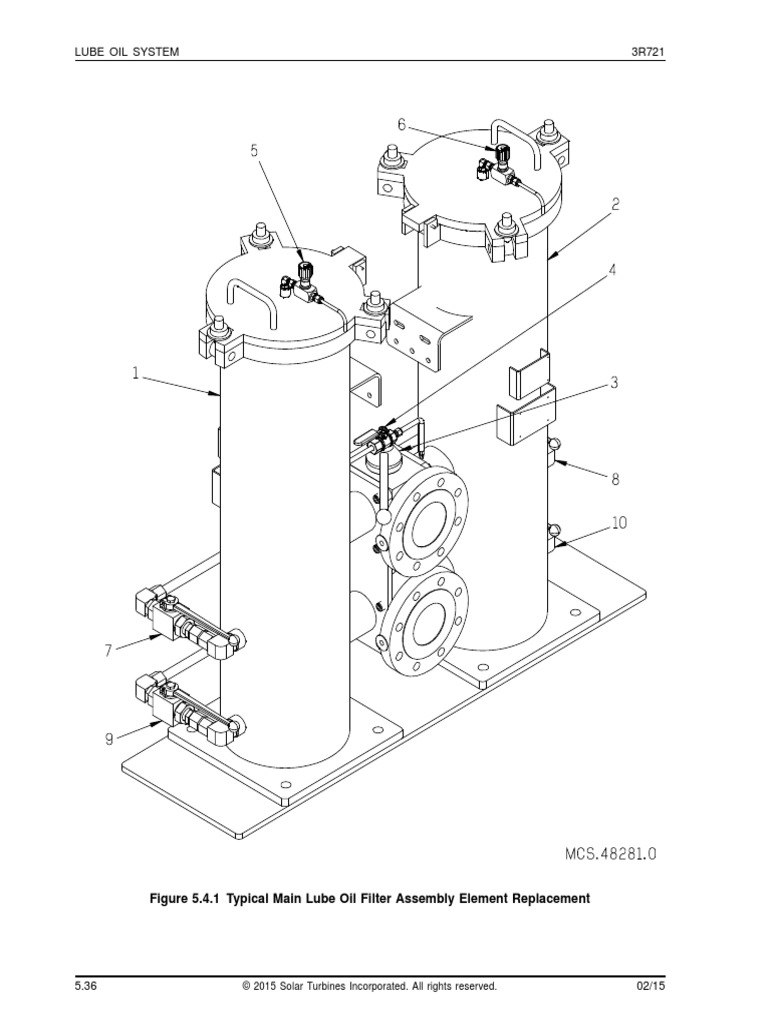 LUBE OIL SYSTEM 3R721

6
5
2
4
1
3
8
10
7
9

MCS.48281.0

Figure 5.4.1 Typical Main Lube Oil Filter Assembly Element Replacement

5.36 © 2015 Solar Turbines Incorporated. All rights reserved. 02/15