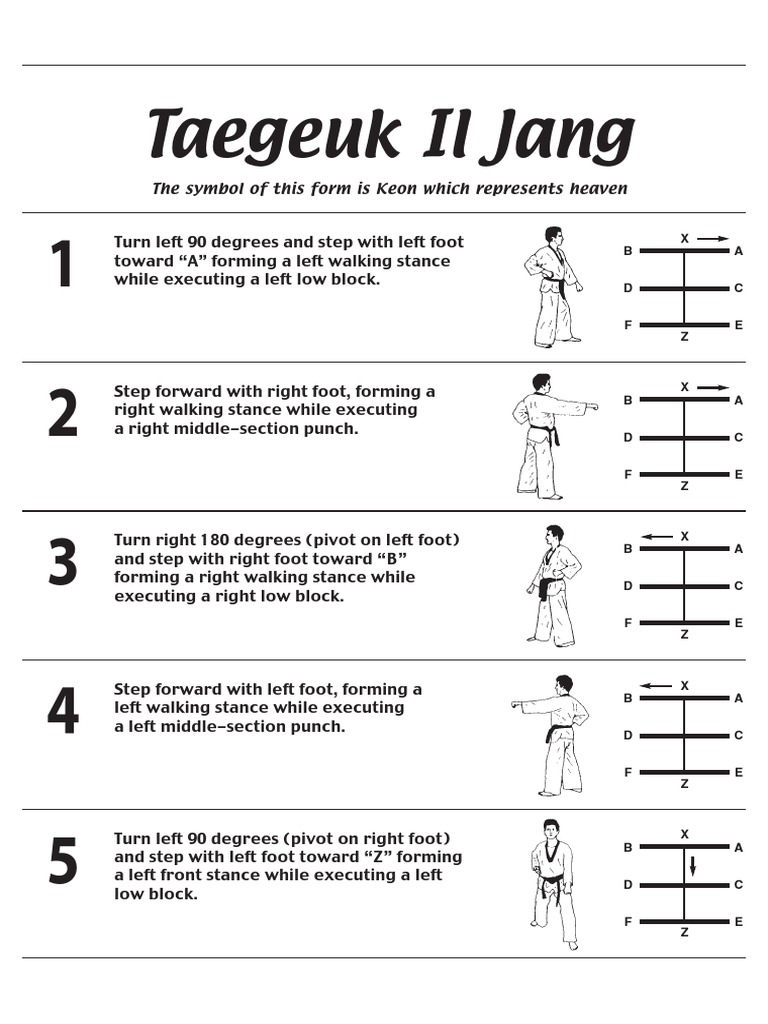 Taegeuk Il Jang

The symbol of this form is Keon which represents heaven

1

Turn left 90 degrees and step with left foot toward “A” forming a left walking stance while executing a left low block.

X
B A
D C
F E
Z

2

Step forward with right foot, forming a right walking stance while executing a right middle–section punch.

X
B A
D C
F E
Z

3

Turn right 180 degrees (pivot on left foot) and step with right foot toward “B” forming a right walking stance while executing a right low block.

X
B A
D C
F E
Z

4

Step forward with left foot, forming a left walking stance while executing a left middle–section punch.

X
B A
D C
F E
Z

5

Turn left 90 degrees (pivot on right foot) and step with left foot toward “Z” forming a left front stance while executing a left low block.

X
B A
D C
F E
Z