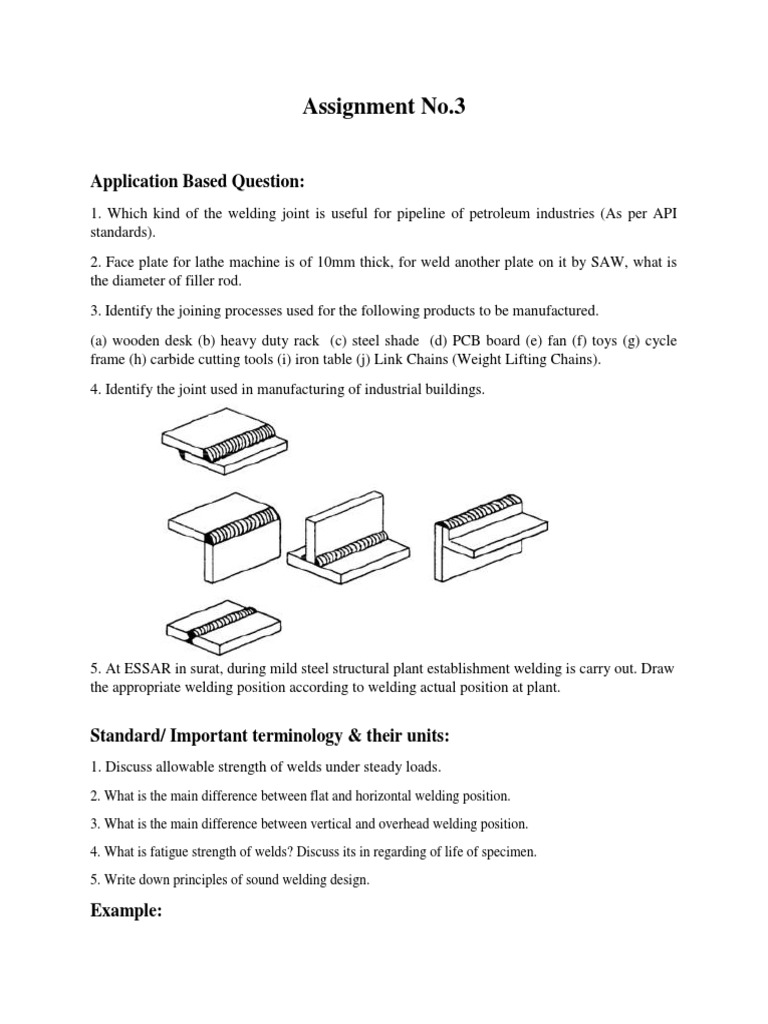 Assignment No.3

Application Based Question:

1. Which kind of the welding joint is useful for pipeline of petroleum industries (As per API standards).

2. Face plate for lathe machine is of 10mm thick, for weld another plate on it by SAW, what is the diameter of filler rod.

3. Identify the joining processes used for the following products to be manufactured.

(a) wooden desk (b) heavy duty rack (c) steel shade (d) PCB board (e) fan (f) toys (g) cycle frame (h) carbide cutting tools (i) iron table (j) Link Chains (Weight Lifting Chains).

4. Identify the joint used in manufacturing of industrial buildings.

5. At ESSAR in surat, during mild steel structural plant establishment welding is carry out. Draw the appropriate welding position according to welding actual position at plant.

Standard/ Important terminology & their units:

1. Discuss allowable strength of welds under steady loads.

2. What is the main difference between flat and horizontal welding position.

3. What is the main difference between vertical and overhead welding position.

4. What is fatigue strength of welds? Discuss its in regarding of life of specimen.

5. Write down principles of sound welding design.

Example: