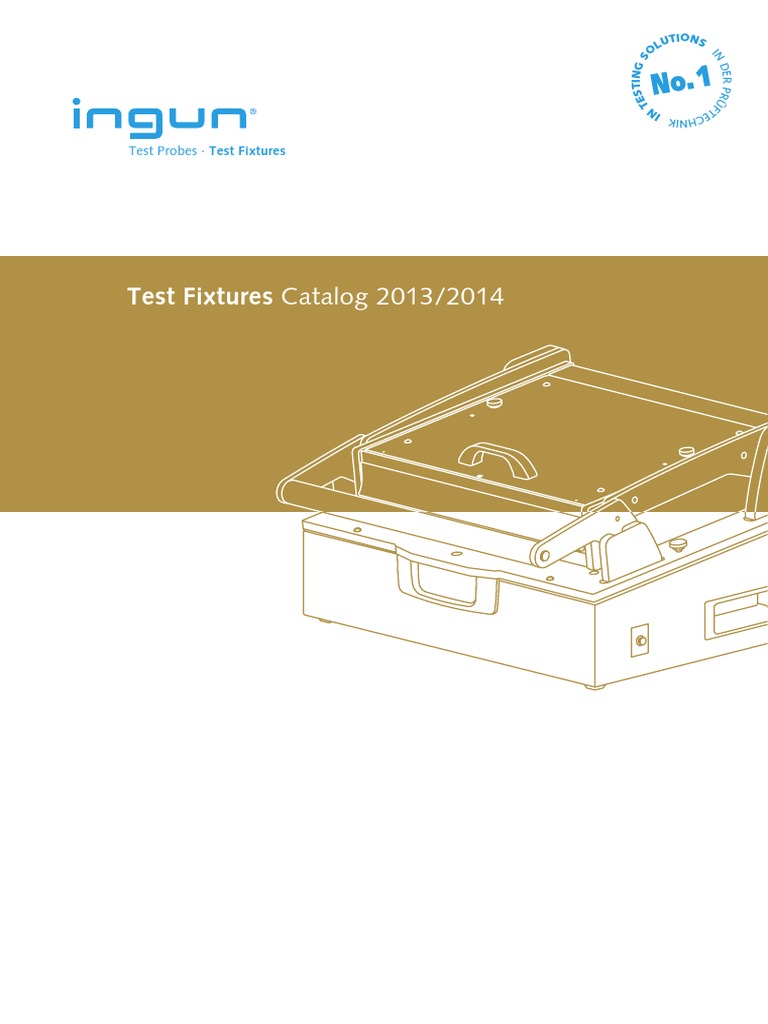 ingun®
Test Probes · Test Fixtures

IN TESTING SOLUTIONS
IN DER PRÜFTECHNIK
No.1

Test Fixtures Catalog 2013/2014