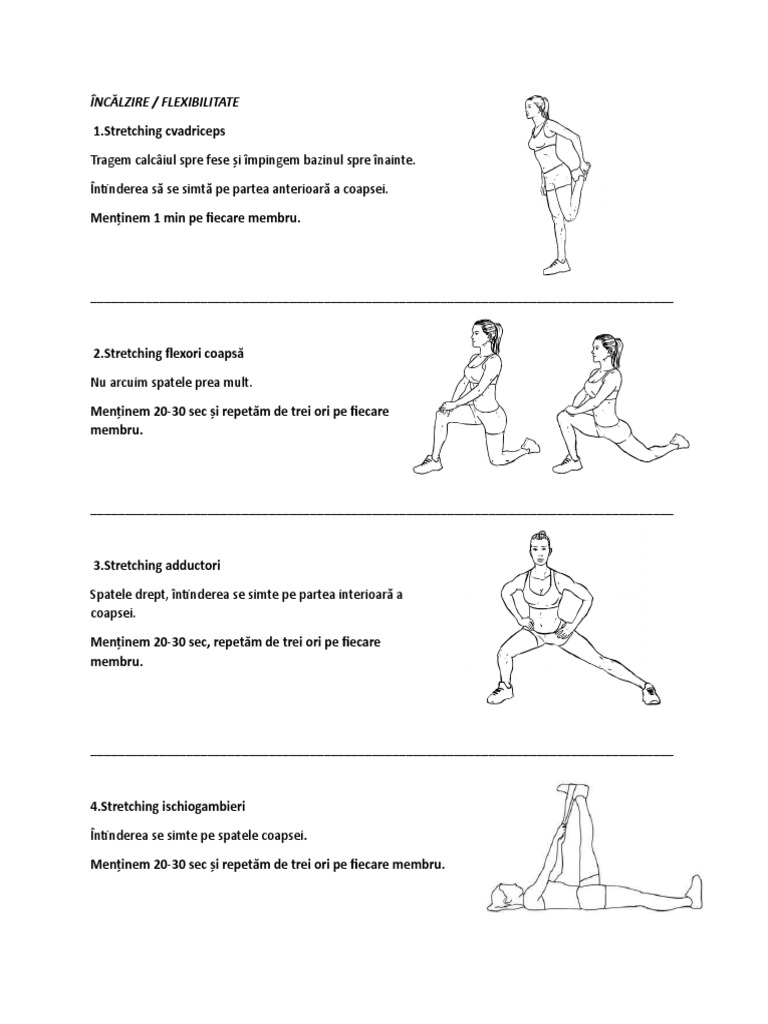 ÎNCĂLZIRE / FLEXIBILITATE

1.Stretching cvadriceps

Tragem calcâiul spre fese și împingem bazinul spre înainte.

Întinderea să se simtă pe partea anterioară a coapsei.

Menținem 1 min pe fiecare membru.

2.Stretching flexori coapsă

Nu arcuim spatele prea mult.

Menținem 20-30 sec și repetăm de trei ori pe fiecare membru.

3.Stretching adductori

Spatele drept, întinderea se simte pe partea interioară a coapsei.

Menținem 20-30 sec, repetăm de trei ori pe fiecare membru.

4.Stretching ischiogambieri

Întinderea se simte pe spatele coapsei.

Menținem 20-30 sec și repetăm de trei ori pe fiecare membru.