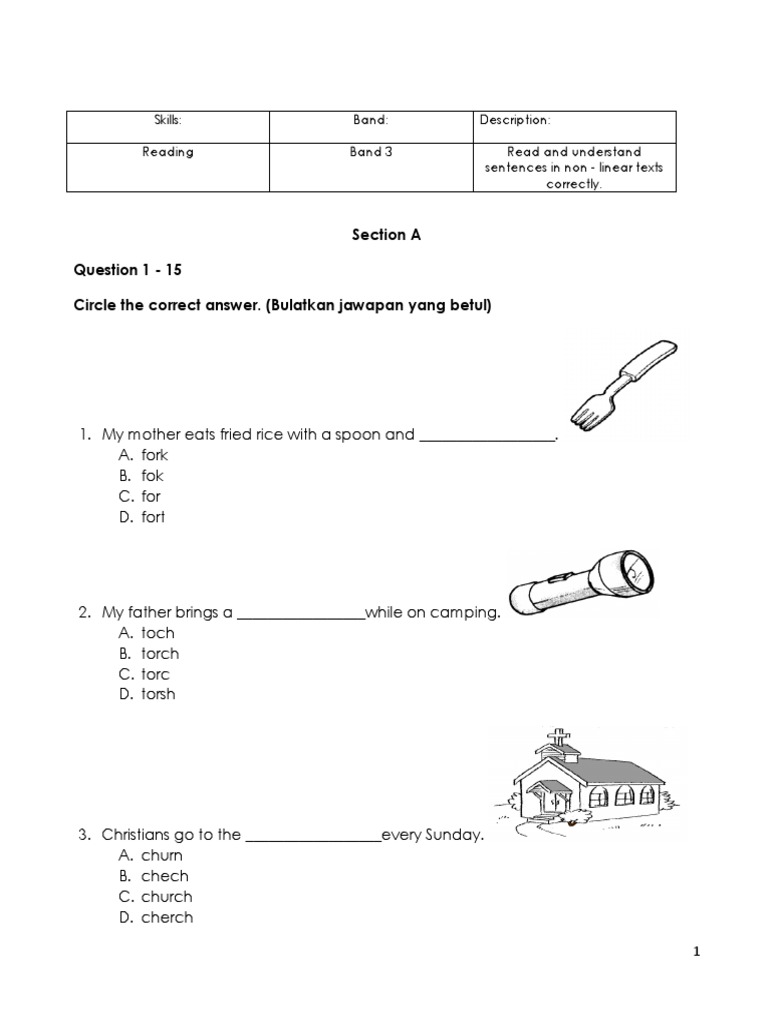 | Skills: | Band: | Description: |
|---|---|---|
| Reading | Band 3 | Read and understand sentences in non - linear texts correctly. |

Section A

Question 1 - 15

Circle the correct answer. (Bulatkan jawapan yang betul)

1. My mother eats fried rice with a spoon and ________________.
A. fork
B. fok
C. for
D. fort

2. My father brings a ________________while on camping.
A. toch
B. torch
C. torc
D. torsh

3. Christians go to the ________________every Sunday.
A. churn
B. chech
C. church
D. cherch

1