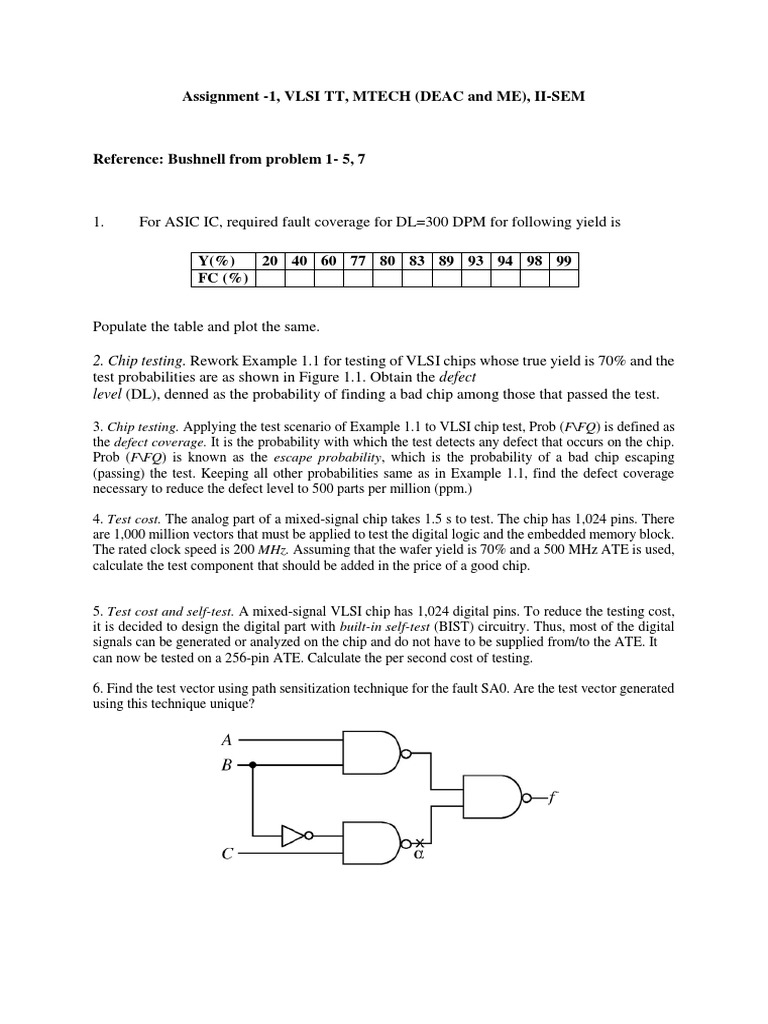 Assignment -1, VLSI TT, MTECH (DEAC and ME), II-SEM

Reference: Bushnell from problem 1- 5, 7

1. For ASIC IC, required fault coverage for DL=300 DPM for following yield is

| Y(%) | 20 | 40 | 60 | 77 | 80 | 83 | 89 | 93 | 94 | 98 | 99 |
|---|---|---|---|---|---|---|---|---|---|---|---|
| FC (%) | | | | | | | | | | | |

Populate the table and plot the same.

2. Chip testing. Rework Example 1.1 for testing of VLSI chips whose true yield is 70% and the test probabilities are as shown in Figure 1.1. Obtain the defect level (DL), denned as the probability of finding a bad chip among those that passed the test.

3. Chip testing. Applying the test scenario of Example 1.1 to VLSI chip test, Prob (F\FQ) is defined as the defect coverage. It is the probability with which the test detects any defect that occurs on the chip. Prob (F\FQ) is known as the escape probability, which is the probability of a bad chip escaping (passing) the test. Keeping all other probabilities same as in Example 1.1, find the defect coverage necessary to reduce the defect level to 500 parts per million (ppm.)

4. Test cost. The analog part of a mixed-signal chip takes 1.5 s to test. The chip has 1,024 pins. There are 1,000 million vectors that must be applied to test the digital logic and the embedded memory block. The rated clock speed is 200 MHz. Assuming that the wafer yield is 70% and a 500 MHz ATE is used, calculate the test component that should be added in the price of a good chip.

5. Test cost and self-test. A mixed-signal VLSI chip has 1,024 digital pins. To reduce the testing cost, it is decided to design the digital part with built-in self-test (BIST) circuitry. Thus, most of the digital signals can be generated or analyzed on the chip and do not have to be supplied from/to the ATE. It can now be tested on a 256-pin ATE. Calculate the per second cost of testing.

6. Find the test vector using path sensitization technique for the fault SA0. Are the test vector generated using this technique unique?

A
B
C
α
f