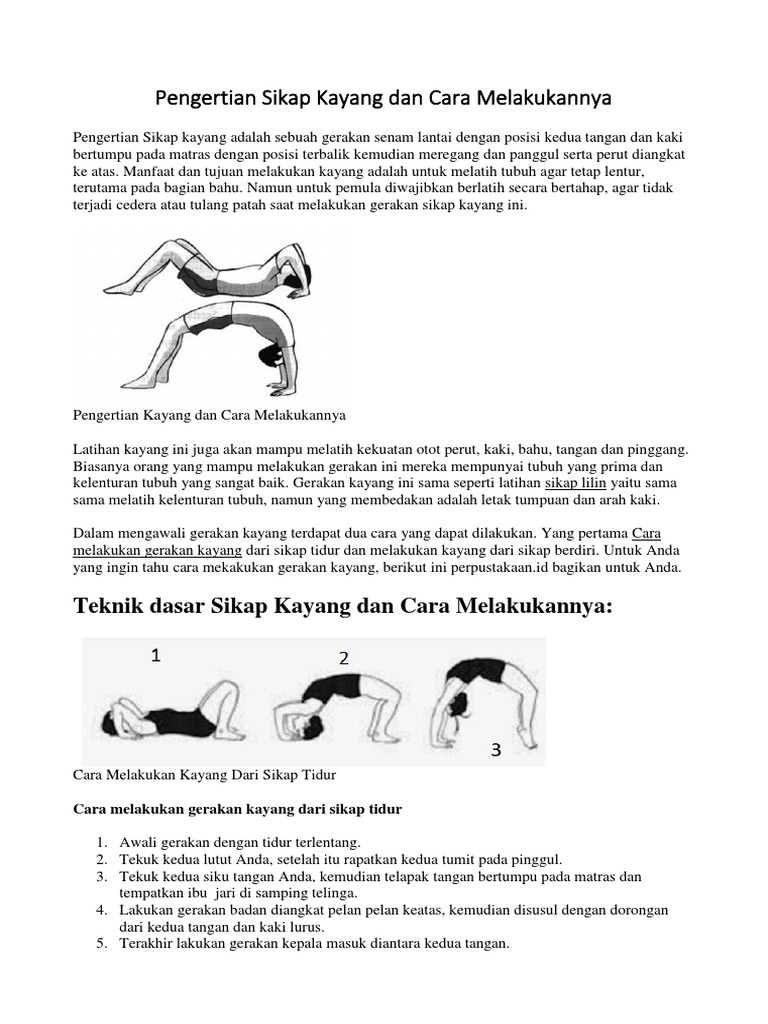 Pengertian Sikap Kayang dan Cara Melakukannya

Pengertian Sikap kayang adalah sebuah gerakan senam lantai dengan posisi kedua tangan dan kaki bertumpu pada matras dengan posisi terbalik kemudian meregang dan panggul serta perut diangkat ke atas. Manfaat dan tujuan melakukan kayang adalah untuk melatih tubuh agar tetap lentur, terutama pada bagian bahu. Namun untuk pemula diwajibkan berlatih secara bertahap, agar tidak terjadi cedera atau tulang patah saat melakukan gerakan sikap kayang ini.

Pengertian Kayang dan Cara Melakukannya

Latihan kayang ini juga akan mampu melatih kekuatan otot perut, kaki, bahu, tangan dan pinggang. Biasanya orang yang mampu melakukan gerakan ini mereka mempunyai tubuh yang prima dan kelenturan tubuh yang sangat baik. Gerakan kayang ini sama seperti latihan sikap lilin yaitu sama sama melatih kelenturan tubuh, namun yang membedakan adalah letak tumpuan dan arah kaki.

Dalam mengawali gerakan kayang terdapat dua cara yang dapat dilakukan. Yang pertama Cara melakukan gerakan kayang dari sikap tidur dan melakukan kayang dari sikap berdiri. Untuk Anda yang ingin tahu cara mekakukan gerakan kayang, berikut ini perpustakaan.id bagikan untuk Anda.

Teknik dasar Sikap Kayang dan Cara Melakukannya:

1 2 3

Cara Melakukan Kayang Dari Sikap Tidur

Cara melakukan gerakan kayang dari sikap tidur

1. Awali gerakan dengan tidur terlentang.
2. Tekuk kedua lutut Anda, setelah itu rapatkan kedua tumit pada pinggul.
3. Tekuk kedua siku tangan Anda, kemudian telapak tangan bertumpu pada matras dan tempatkan ibu jari di samping telinga.
4. Lakukan gerakan badan diangkat pelan pelan keatas, kemudian disusul dengan dorongan dari kedua tangan dan kaki lurus.
5. Terakhir lakukan gerakan kepala masuk diantara kedua tangan.