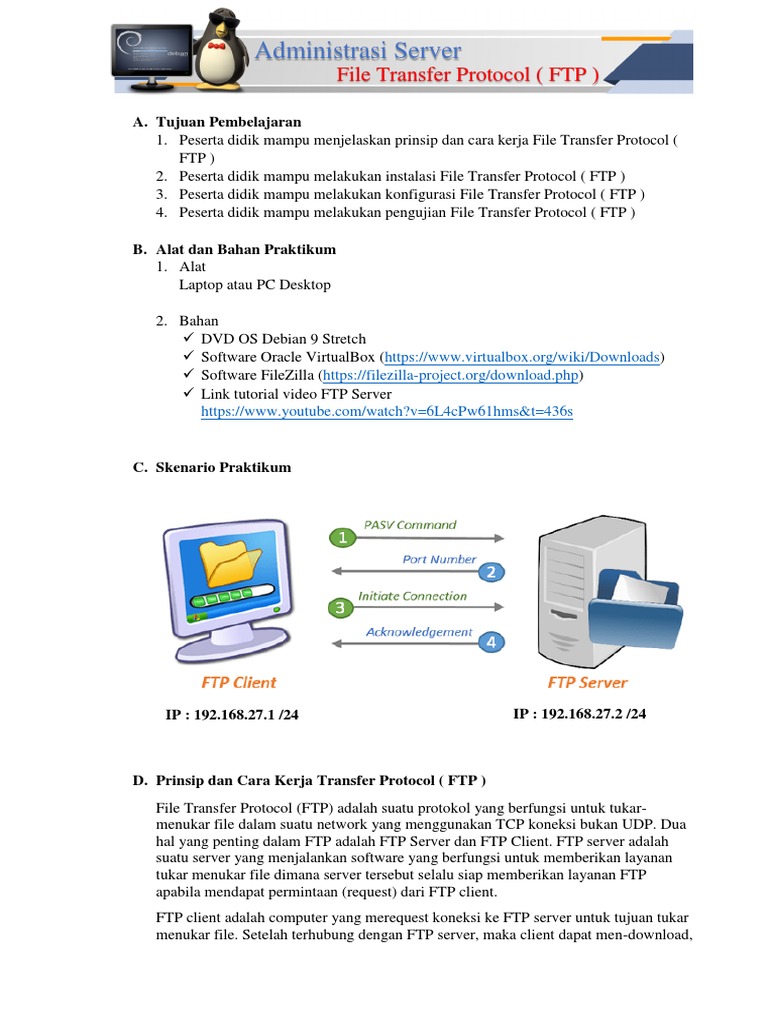 debian

Administrasi Server
File Transfer Protocol ( FTP )

A. Tujuan Pembelajaran
1. Peserta didik mampu menjelaskan prinsip dan cara kerja File Transfer Protocol ( FTP )
2. Peserta didik mampu melakukan instalasi File Transfer Protocol ( FTP )
3. Peserta didik mampu melakukan konfigurasi File Transfer Protocol ( FTP )
4. Peserta didik mampu melakukan pengujian File Transfer Protocol ( FTP )

B. Alat dan Bahan Praktikum
1. Alat
Laptop atau PC Desktop

2. Bahan
✓ DVD OS Debian 9 Stretch
✓ Software Oracle VirtualBox (https://www.virtualbox.org/wiki/Downloads)
✓ Software FileZilla (https://filezilla-project.org/download.php)
✓ Link tutorial video FTP Server https://www.youtube.com/watch?v=6L4cPw61hms&t=436s

C. Skenario Praktikum

1 PASV Command
Port Number 2
3 Initiate Connection
Acknowledgement 4

FTP Client
FTP Server

IP : 192.168.27.1 /24
IP : 192.168.27.2 /24

D. Prinsip dan Cara Kerja Transfer Protocol ( FTP )
File Transfer Protocol (FTP) adalah suatu protokol yang berfungsi untuk tukar-menukar file dalam suatu network yang menggunakan TCP koneksi bukan UDP. Dua hal yang penting dalam FTP adalah FTP Server dan FTP Client. FTP server adalah suatu server yang menjalankan software yang berfungsi untuk memberikan layanan tukar menukar file dimana server tersebut selalu siap memberikan layanan FTP apabila mendapat permintaan (request) dari FTP client.

FTP client adalah computer yang merequest koneksi ke FTP server untuk tujuan tukar menukar file. Setelah terhubung dengan FTP server, maka client dapat men-download,