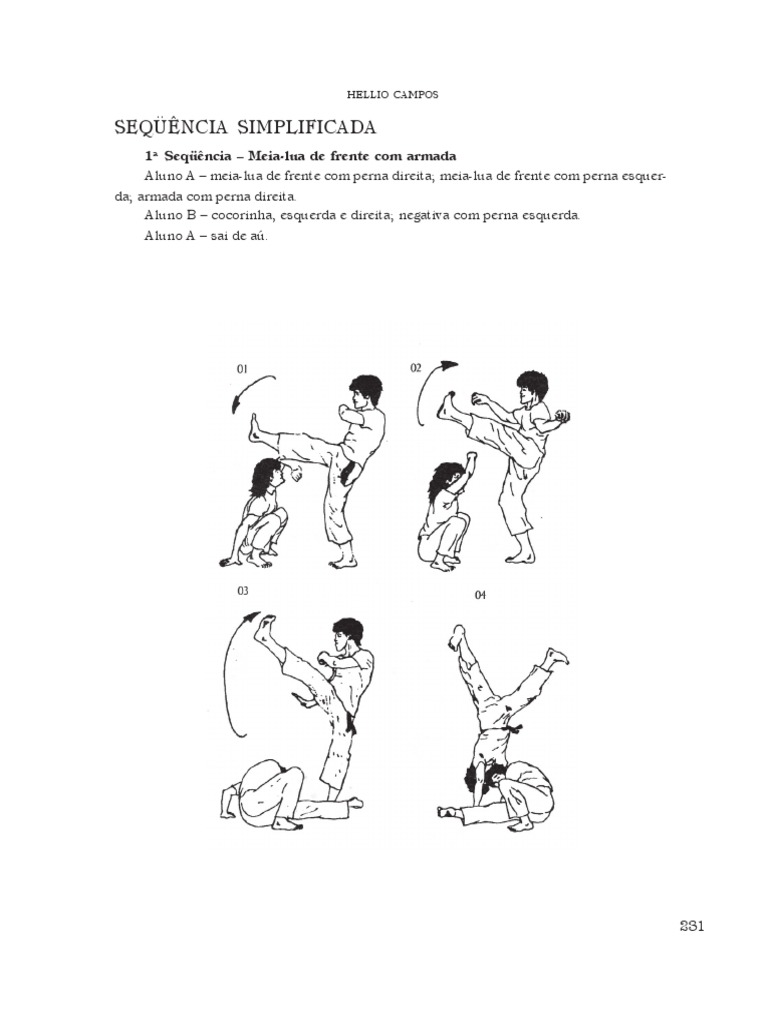 HELLIO CAMPOS

SEQÜÊNCIA SIMPLIFICADA

1ª Seqüência – Meia-lua de frente com armada

Aluno A – meia-lua de frente com perna direita; meia-lua de frente com perna esquerda; armada com perna direita.

Aluno B – cocorinha, esquerda e direita; negativa com perna esquerda.

Aluno A – sai de aú.

01

02

03

04

231