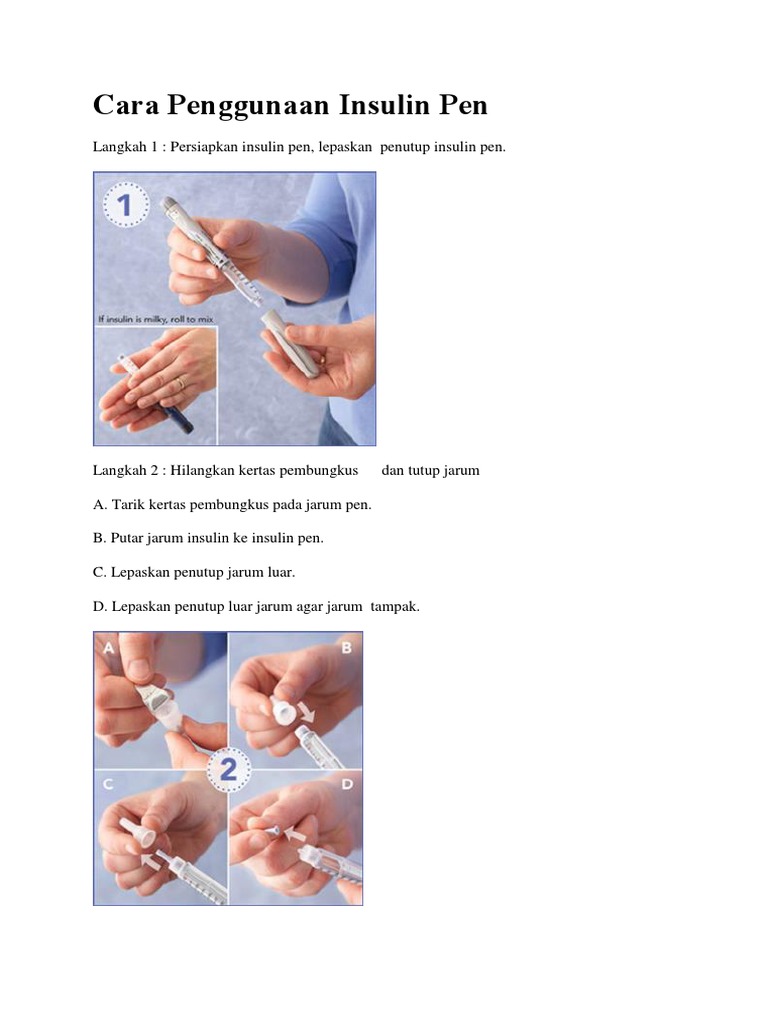 Cara Penggunaan Insulin Pen

Langkah 1 : Persiapkan insulin pen, lepaskan penutup insulin pen.

1

If insulin is milky, roll to mix

Langkah 2 : Hilangkan kertas pembungkus dan tutup jarum

A. Tarik kertas pembungkus pada jarum pen.

B. Putar jarum insulin ke insulin pen.

C. Lepaskan penutup jarum luar.

D. Lepaskan penutup luar jarum agar jarum tampak.

A

B

2

C

D