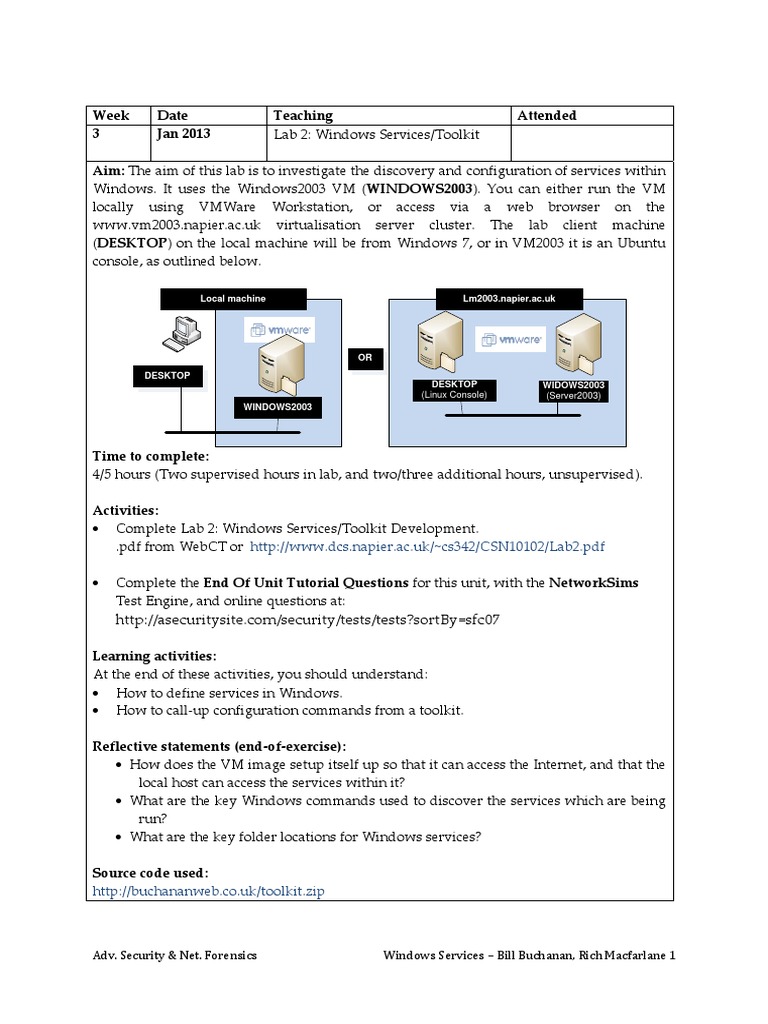 | Week | Date | Teaching | Attended |
|---|---|---|---|
| 3 | Jan 2013 | Lab 2: Windows Services/Toolkit | |

**Aim:** The aim of this lab is to investigate the discovery and configuration of services within Windows. It uses the Windows2003 VM (**WINDOWS2003**). You can either run the VM locally using VMWare Workstation, or access via a web browser on the www.vm2003.napier.ac.uk virtualisation server cluster. The lab client machine (**DESKTOP**) on the local machine will be from Windows 7, or in VM2003 it is an Ubuntu console, as outlined below.

Local machine
vmware
DESKTOP
WINDOWS2003
OR
Lm2003.napier.ac.uk
vmware
DESKTOP (Linux Console)
WIDOWS2003 (Server2003)

**Time to complete:**
4/5 hours (Two supervised hours in lab, and two/three additional hours, unsupervised).

**Activities:**
• Complete Lab 2: Windows Services/Toolkit Development. .pdf from WebCT or http://www.dcs.napier.ac.uk/~cs342/CSN10102/Lab2.pdf

• Complete the **End Of Unit Tutorial Questions** for this unit, with the **NetworkSims** Test Engine, and online questions at: http://asecuritysite.com/security/tests/tests?sortBy=sfc07

**Learning activities:**
At the end of these activities, you should understand:
• How to define services in Windows.
• How to call-up configuration commands from a toolkit.

**Reflective statements (end-of-exercise):**
• How does the VM image setup itself up so that it can access the Internet, and that the local host can access the services within it?
• What are the key Windows commands used to discover the services which are being run?
• What are the key folder locations for Windows services?

**Source code used:**
http://buchananweb.co.uk/toolkit.zip

Adv. Security & Net. Forensics     Windows Services – Bill Buchanan, Rich Macfarlane 1