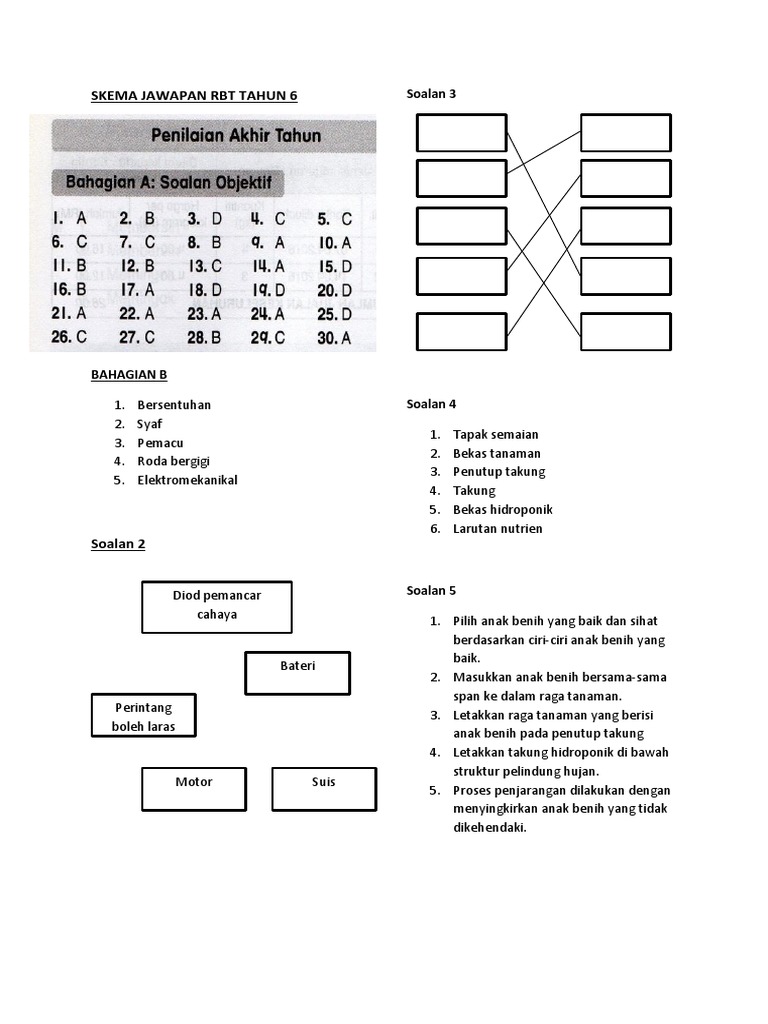 SKEMA JAWAPAN RBT TAHUN 6

Penilaian Akhir Tahun

Bahagian A: Soalan Objektif

| | | | | |
|---|---|---|---|---|
| 1. A | 2. B | 3. D | 4. C | 5. C |
| 6. C | 7. C | 8. B | 9. A | 10. A |
| 11. B | 12. B | 13. C | 14. A | 15. D |
| 16. B | 17. A | 18. D | 19. D | 20. D |
| 21. A | 22. A | 23. A | 24. A | 25. D |
| 26. C | 27. C | 28. B | 29. C | 30. A |

BAHAGIAN B

1. Bersentuhan
2. Syaf
3. Pemacu
4. Roda bergigi
5. Elektromekanikal

Soalan 2

Diod pemancar cahaya

Bateri

Perintang boleh laras

Motor

Suis

Soalan 3

Soalan 4

1. Tapak semaian
2. Bekas tanaman
3. Penutup takung
4. Takung
5. Bekas hidroponik
6. Larutan nutrien

Soalan 5

1. Pilih anak benih yang baik dan sihat berdasarkan ciri-ciri anak benih yang baik.
2. Masukkan anak benih bersama-sama span ke dalam raga tanaman.
3. Letakkan raga tanaman yang berisi anak benih pada penutup takung
4. Letakkan takung hidroponik di bawah struktur pelindung hujan.
5. Proses penjarangan dilakukan dengan menyingkirkan anak benih yang tidak dikehendaki.