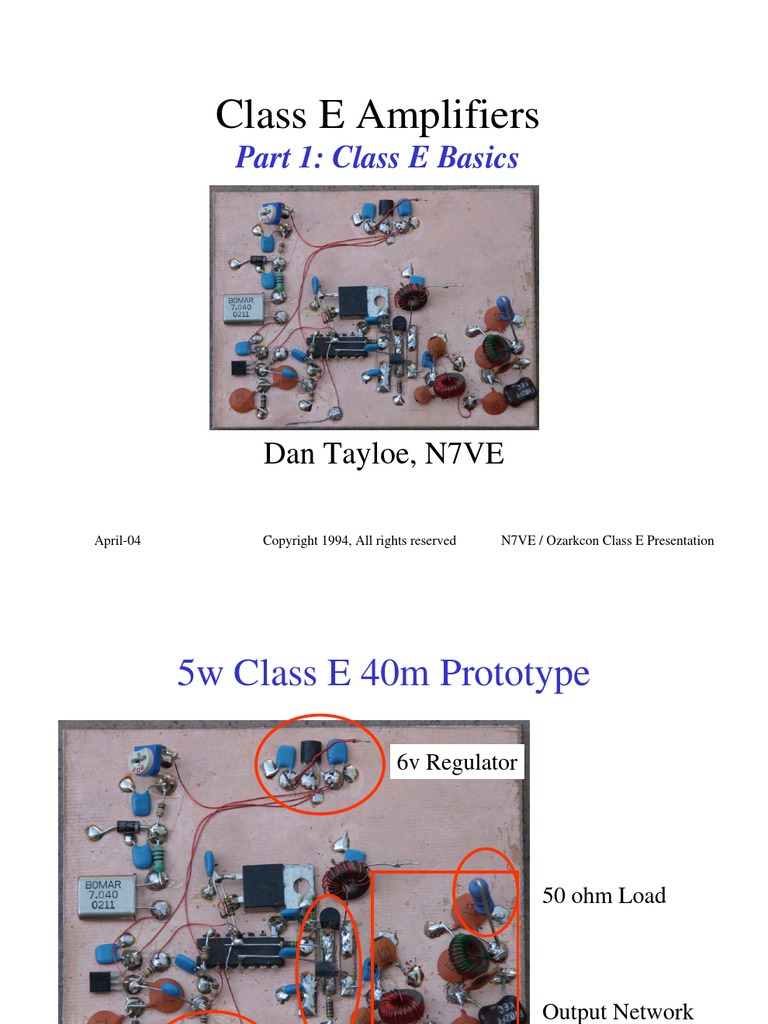 Class E Amplifiers

Part 1: Class E Basics

BOMAR 7.040 0211

Dan Tayloe, N7VE

April-04

Copyright 1994, All rights reserved

N7VE / Ozarkcon Class E Presentation

5w Class E 40m Prototype

6v Regulator

BOMAR 7.040 0211

50 ohm Load

Output Network