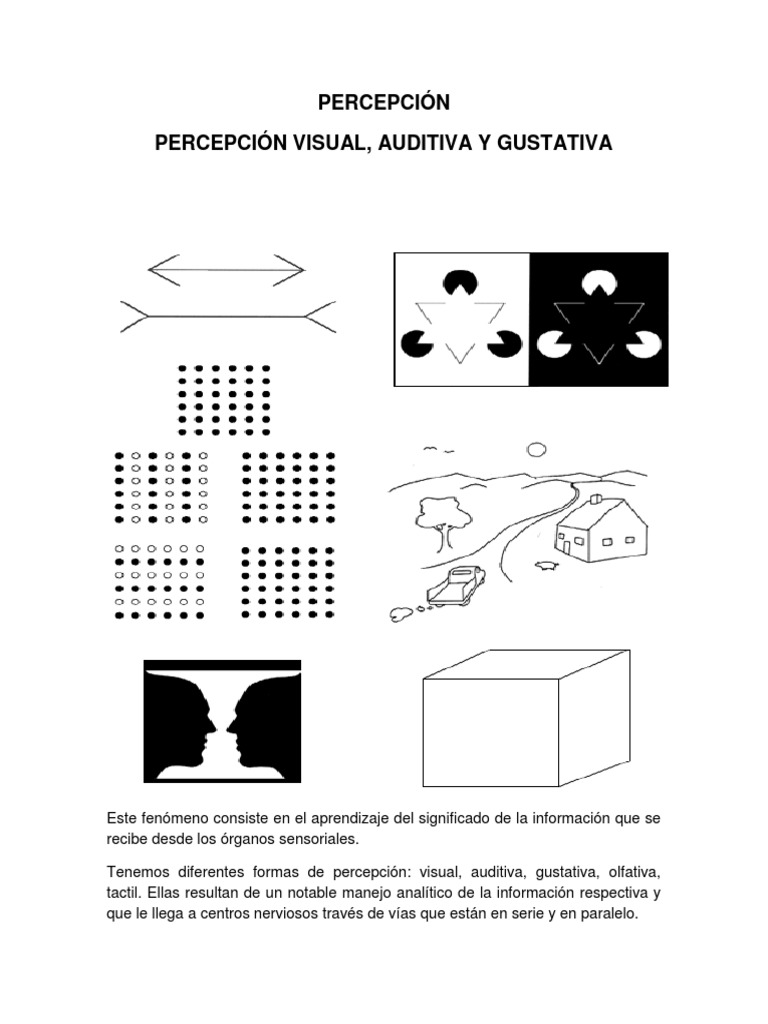 PERCEPCIÓN

PERCEPCIÓN VISUAL, AUDITIVA Y GUSTATIVA

Este fenómeno consiste en el aprendizaje del significado de la información que se recibe desde los órganos sensoriales.

Tenemos diferentes formas de percepción: visual, auditiva, gustativa, olfativa, tactil. Ellas resultan de un notable manejo analítico de la información respectiva y que le llega a centros nerviosos través de vías que están en serie y en paralelo.